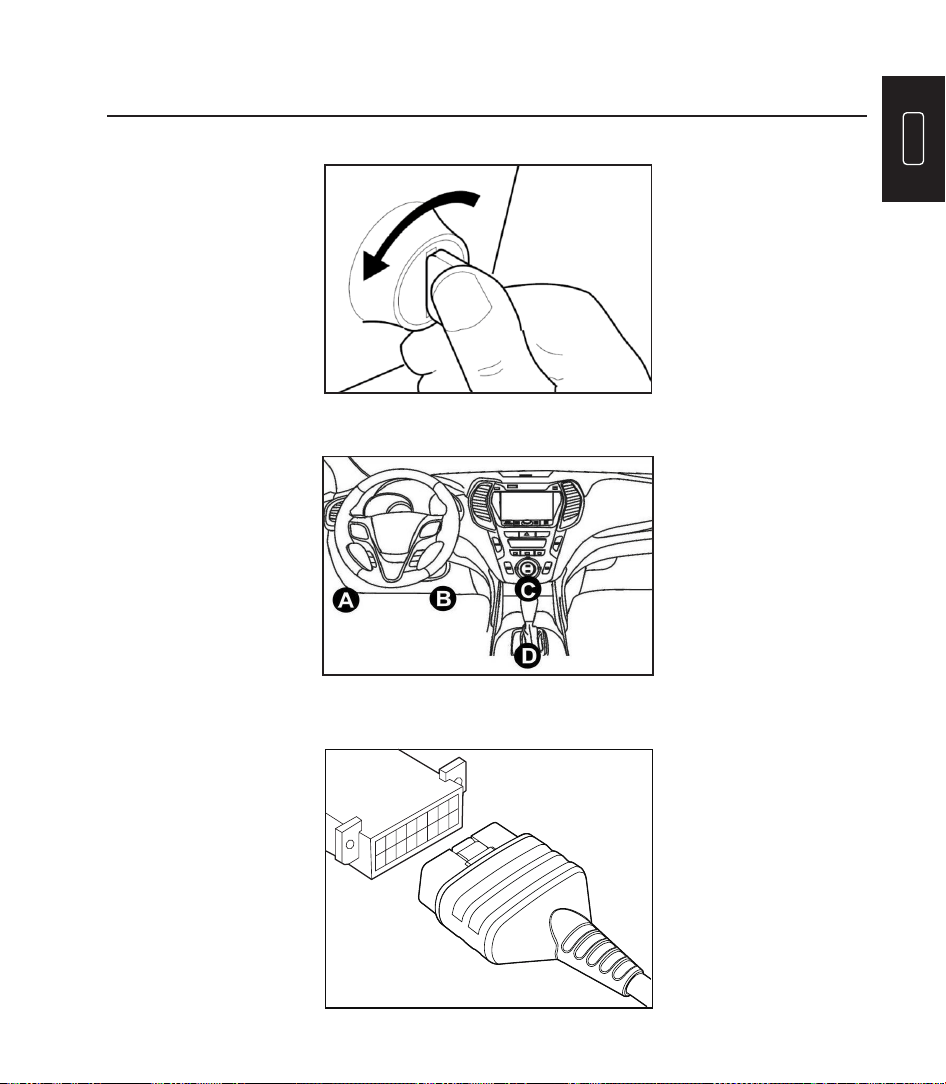 A

B

C

D