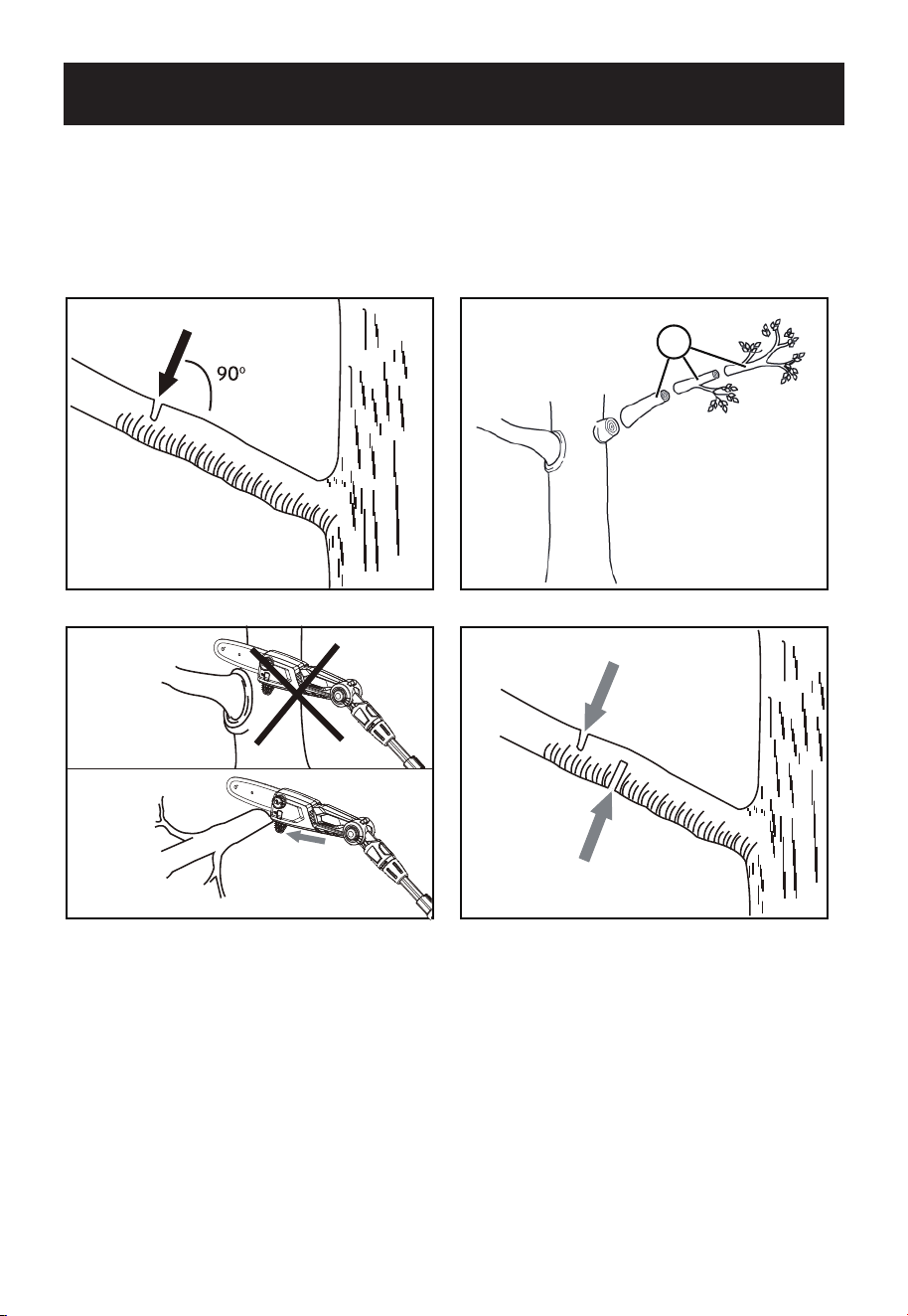 90°