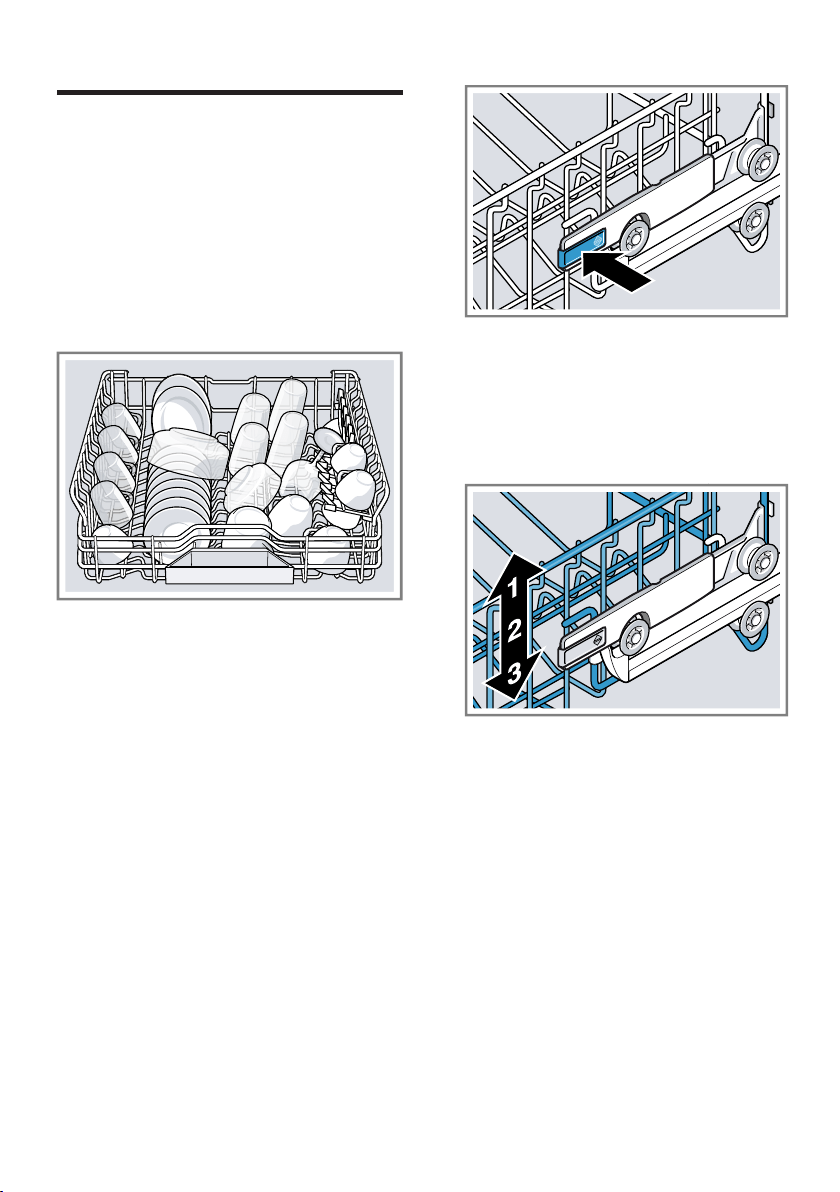 1
2
3