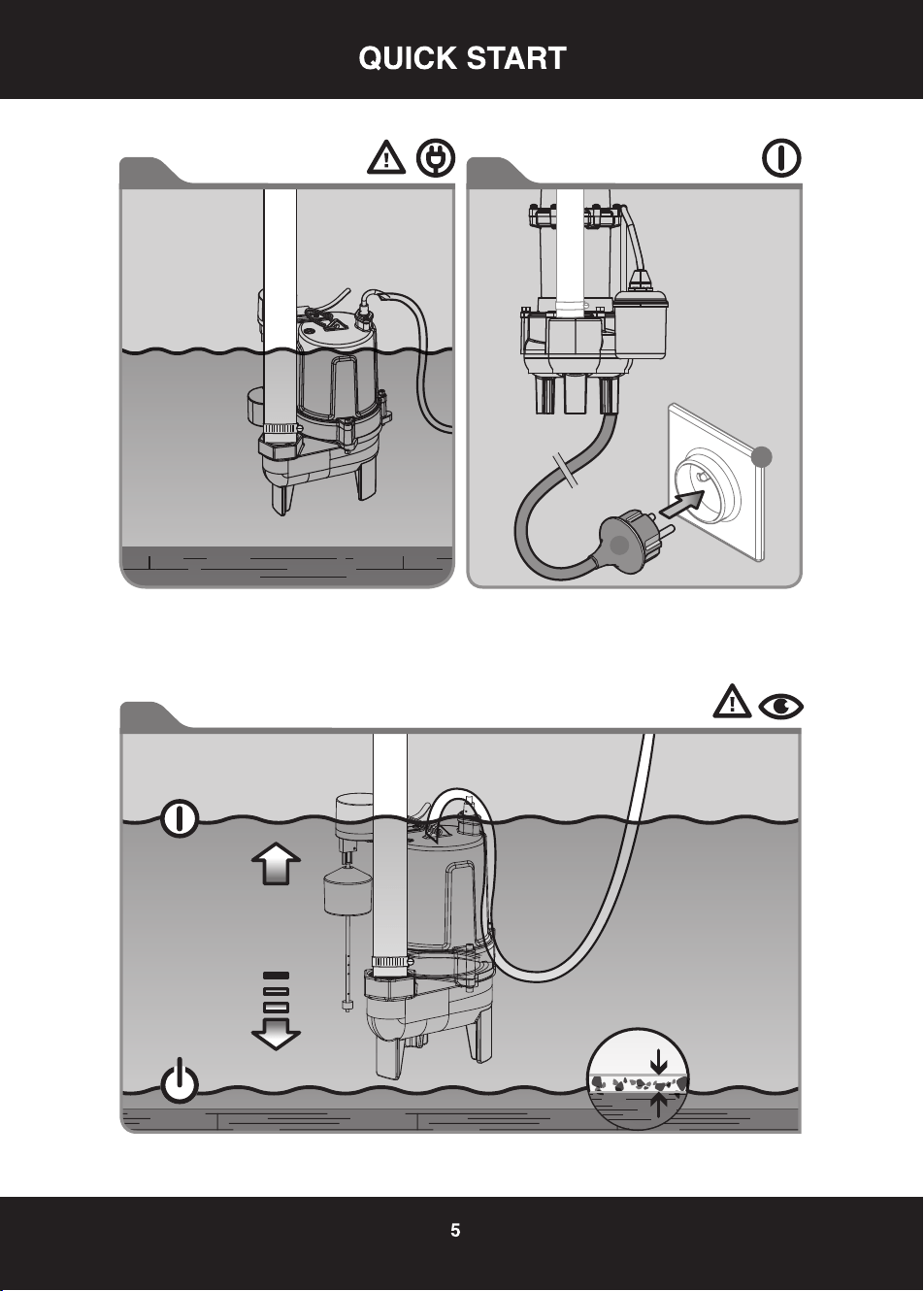 QUICK START

5