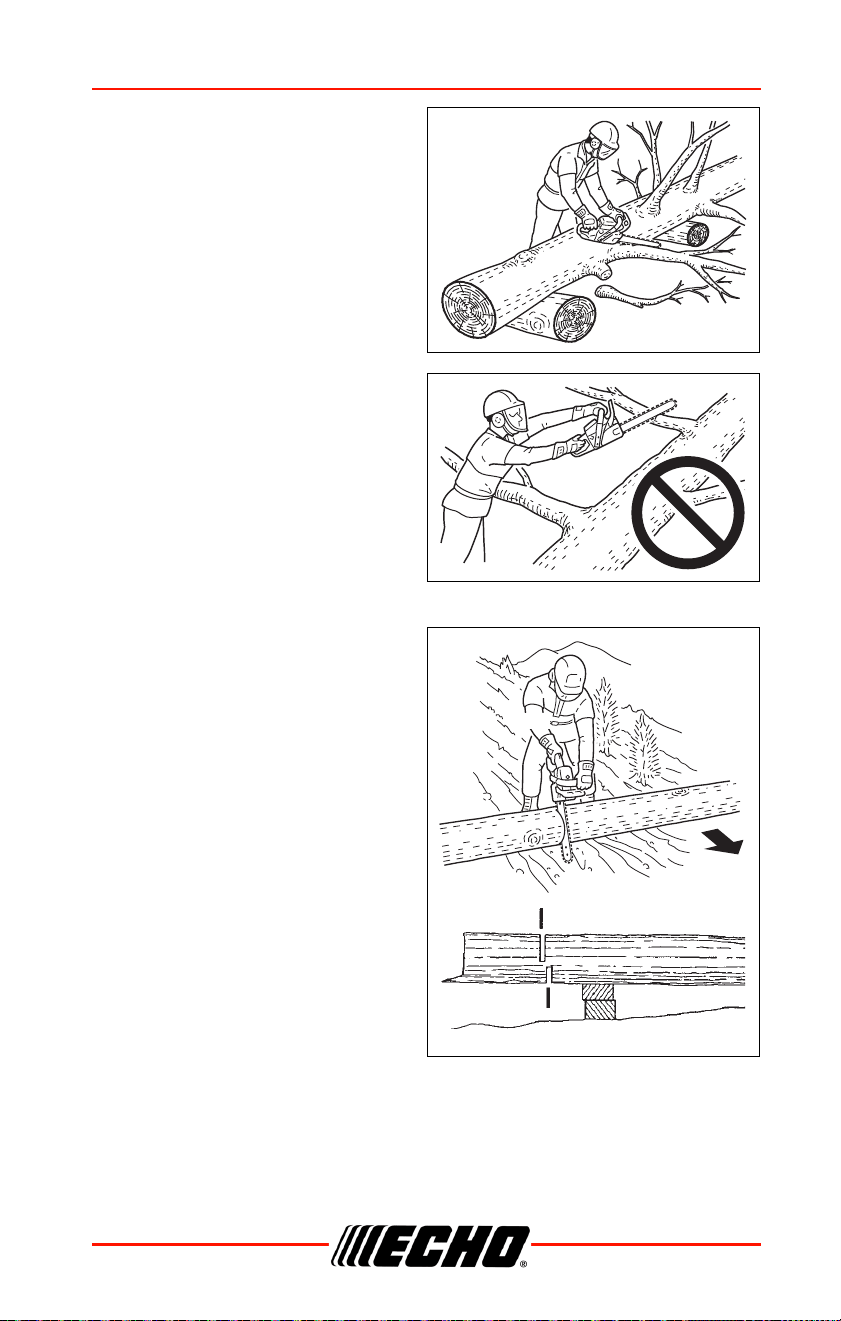 ECHO®