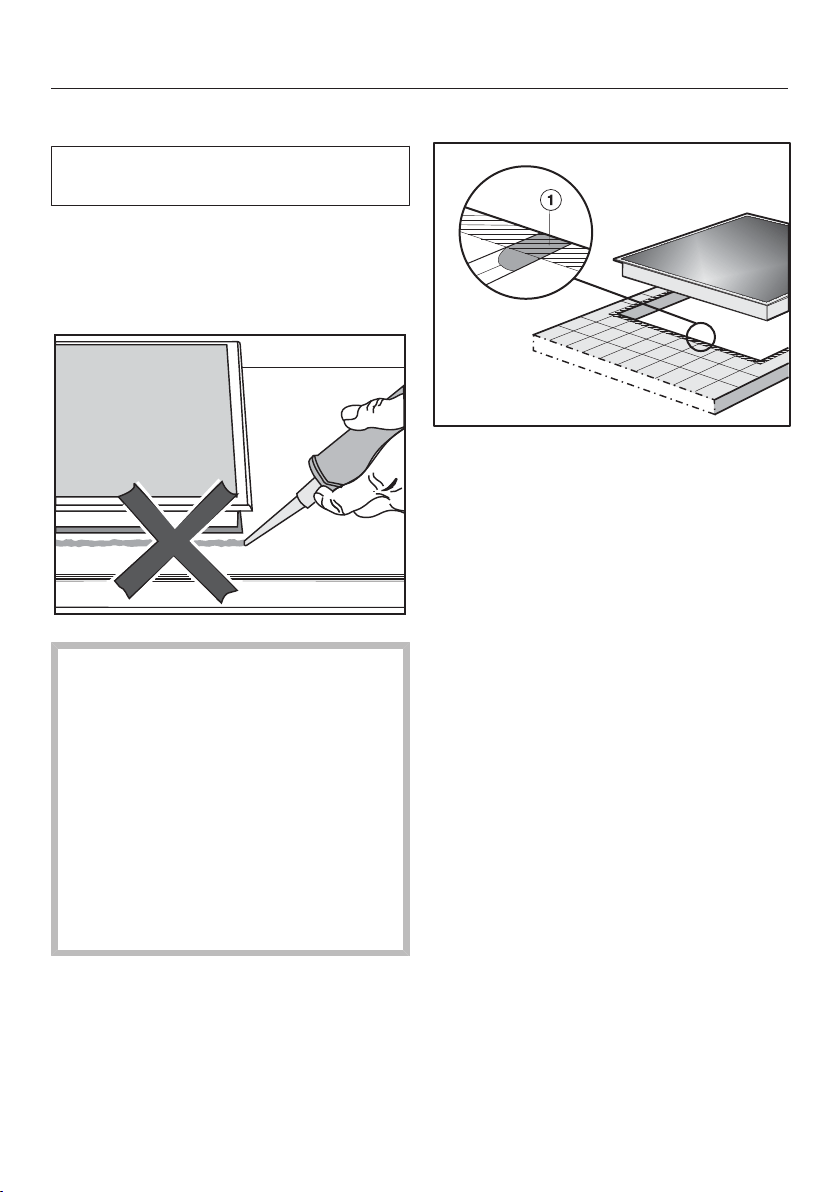 1