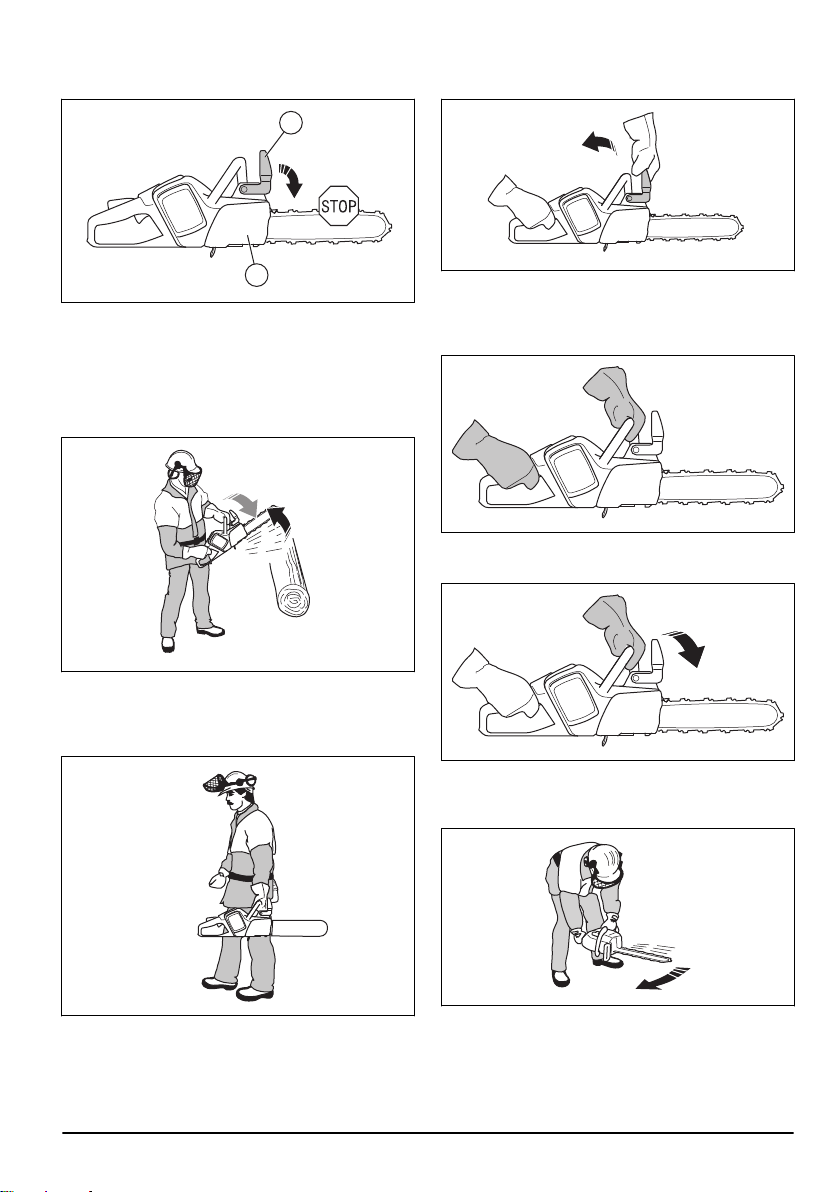 STOP