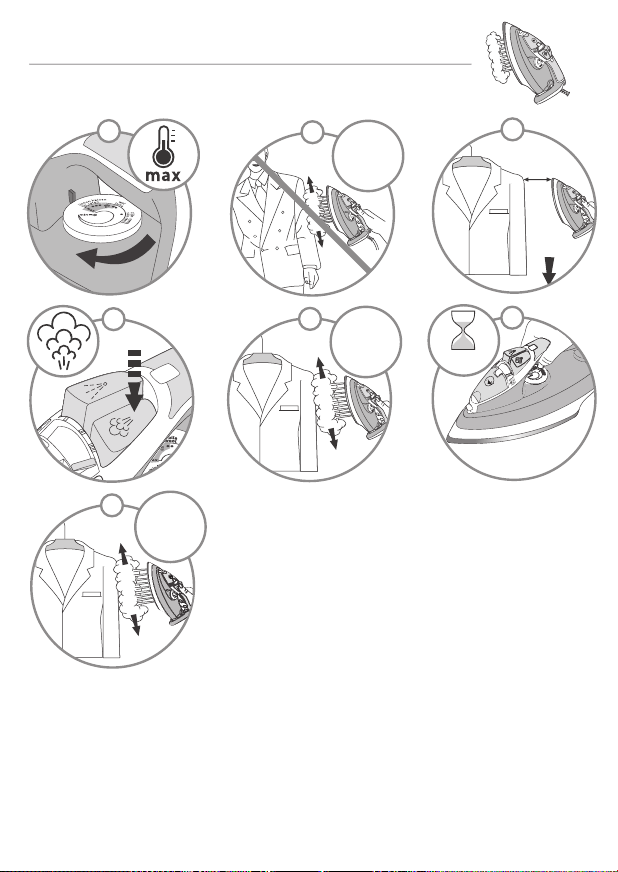 max