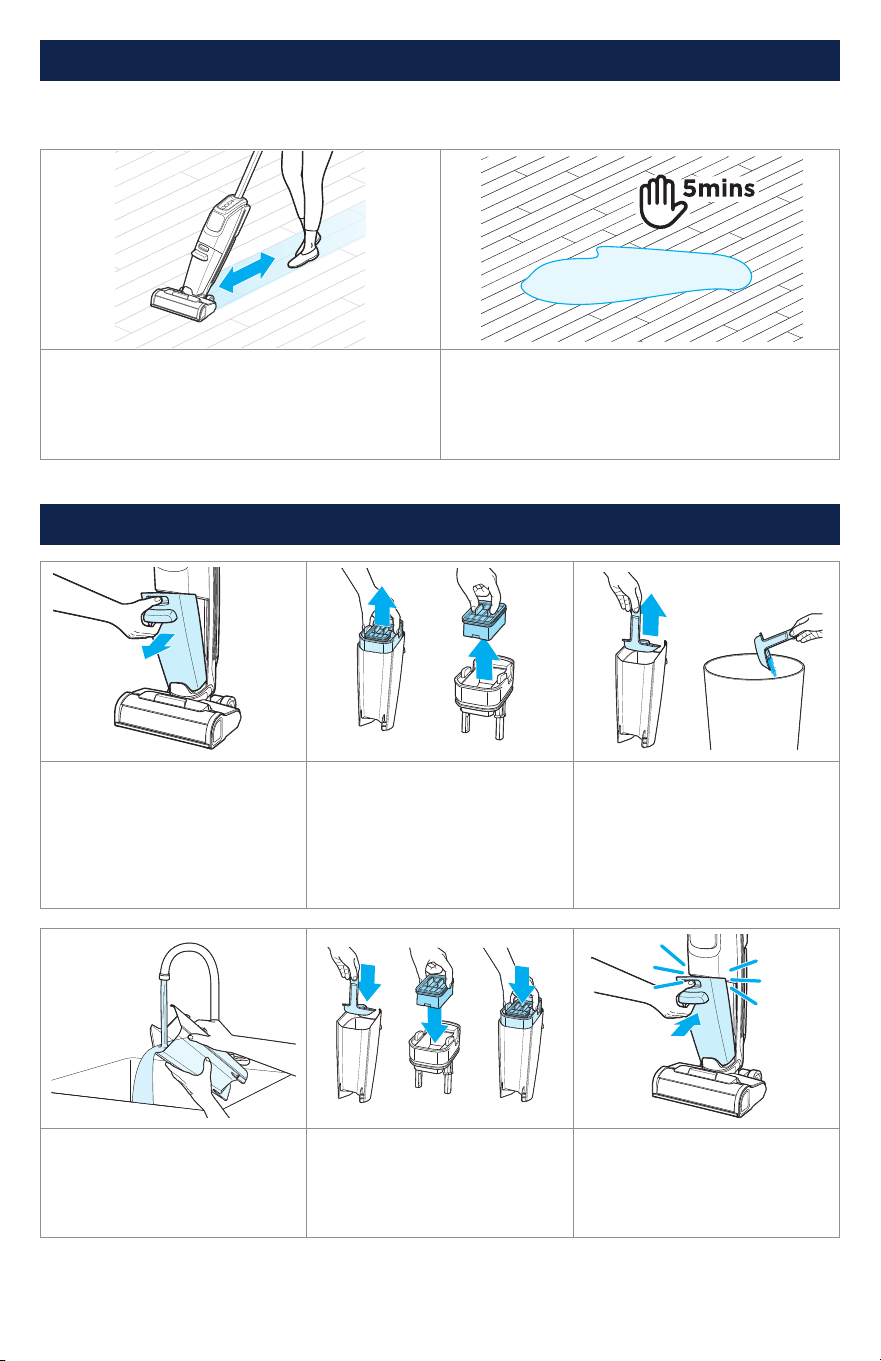 5mins