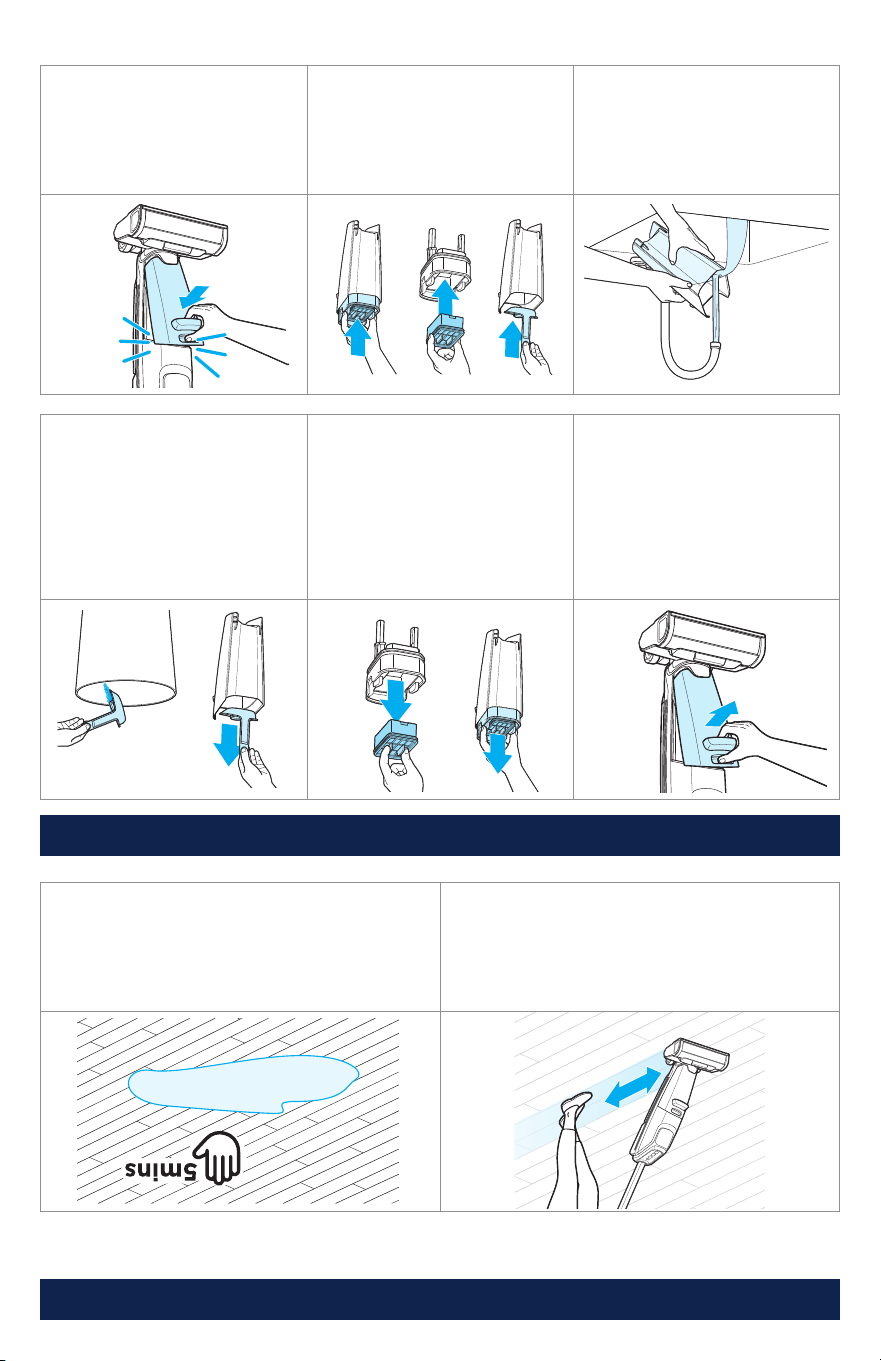 5mins