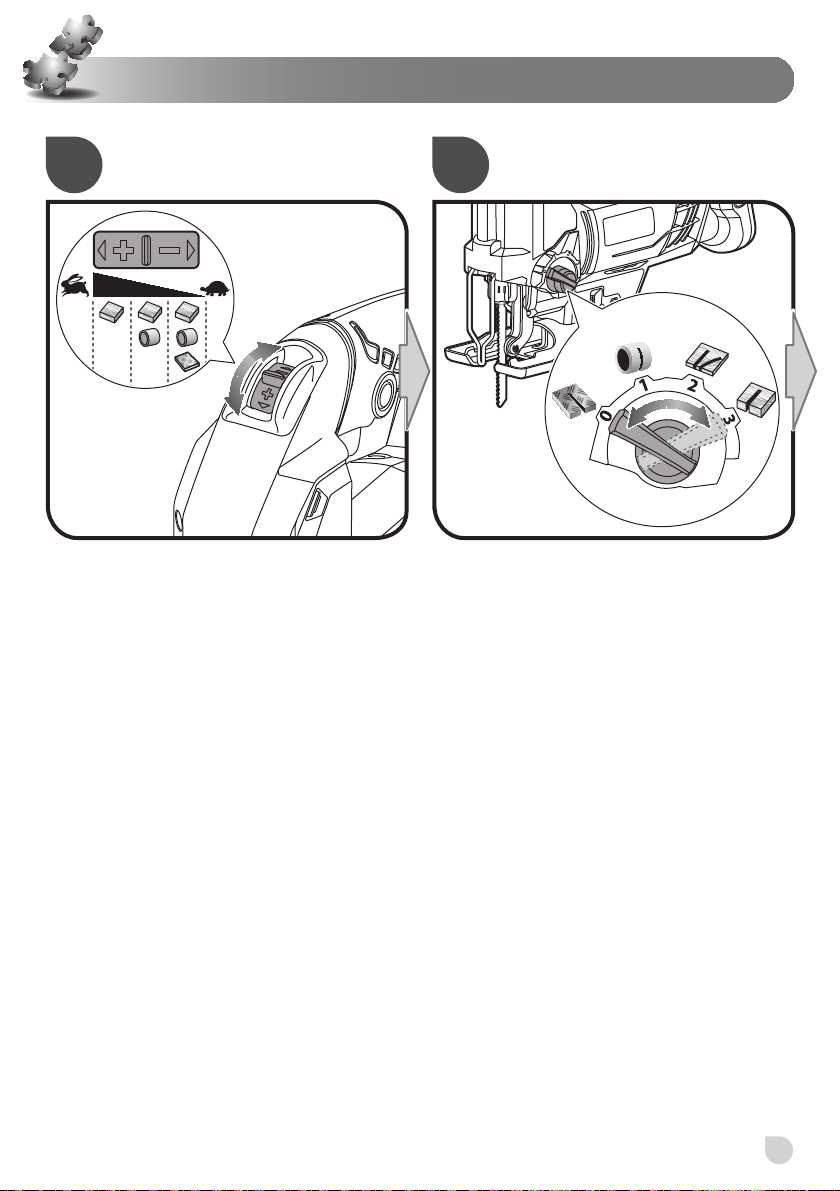 0
1
2
3