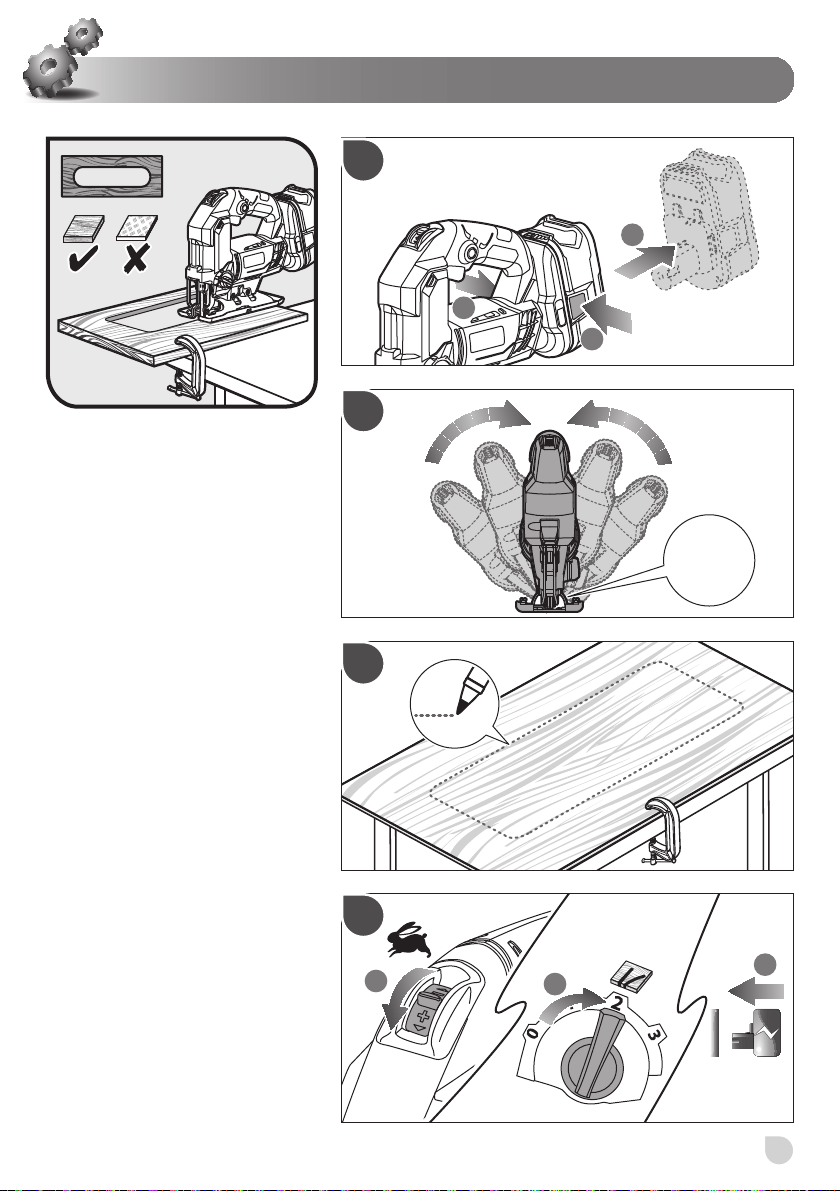 0

2

3