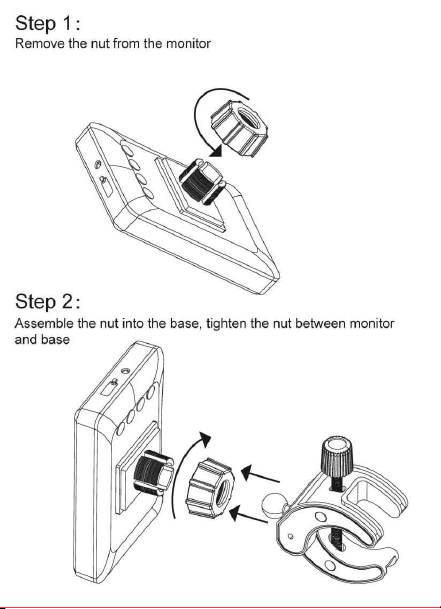 Step 1:
Remove the nut from the monitor

Step 2:
Assemble the nut into the base, tighten the nut between monitor and base