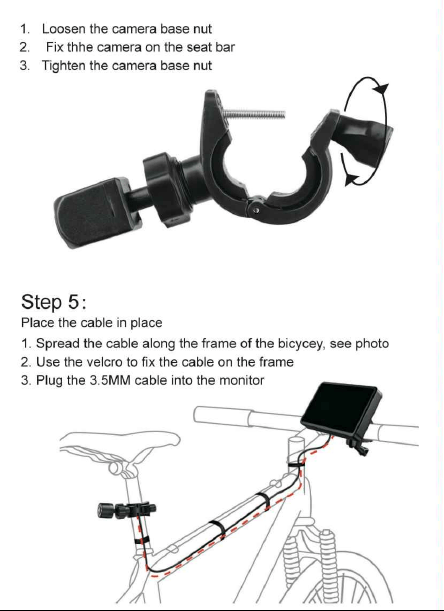 1. Loosen the camera base nut
2. Fix thhe camera on the seat bar
3. Tighten the camera base nut

Step 5:
Place the cable in place
1. Spread the cable along the frame of the bicycey, see photo
2. Use the velcro to fix the cable on the frame
3. Plug the 3.5MM cable into the monitor