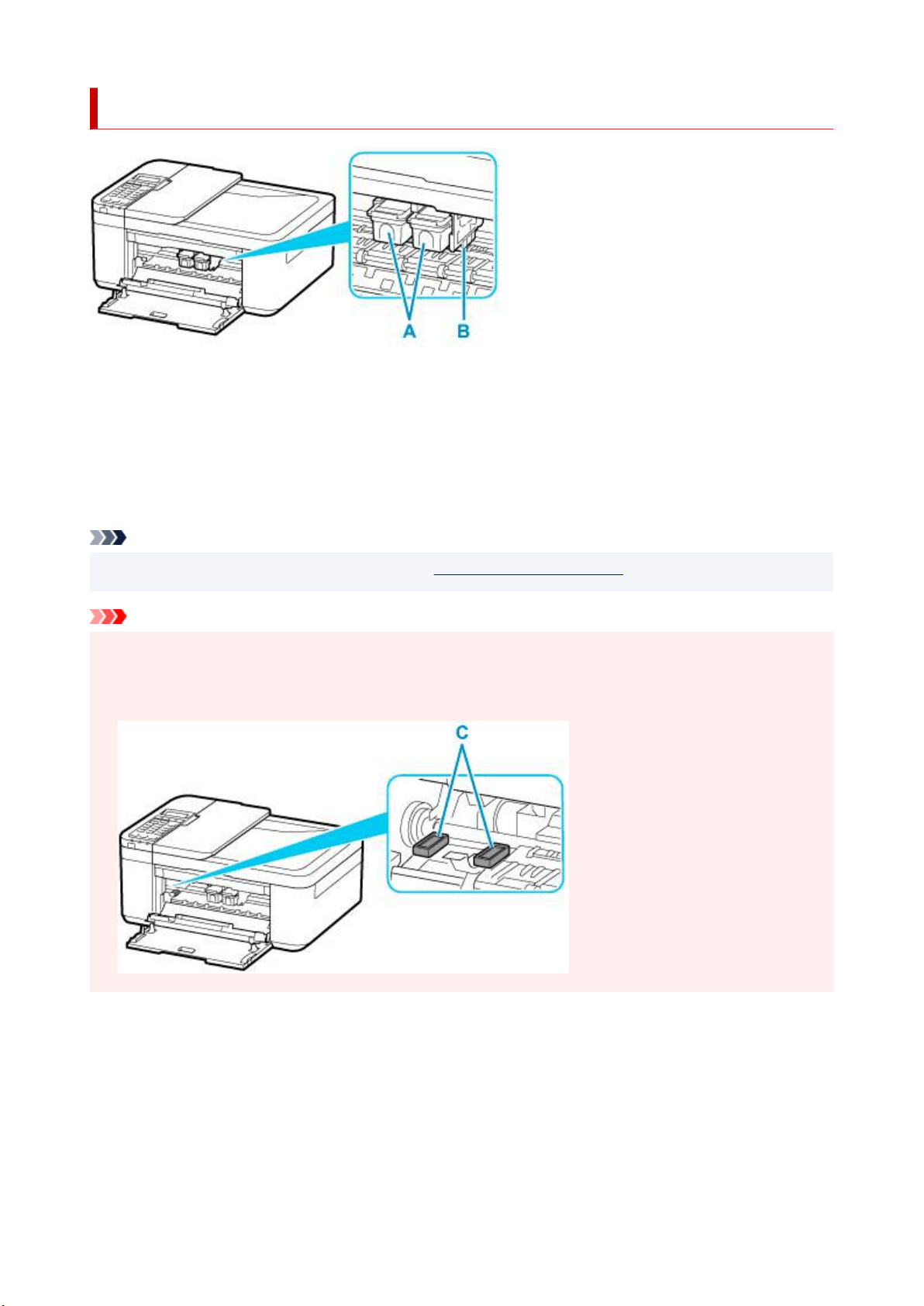 A

B

C