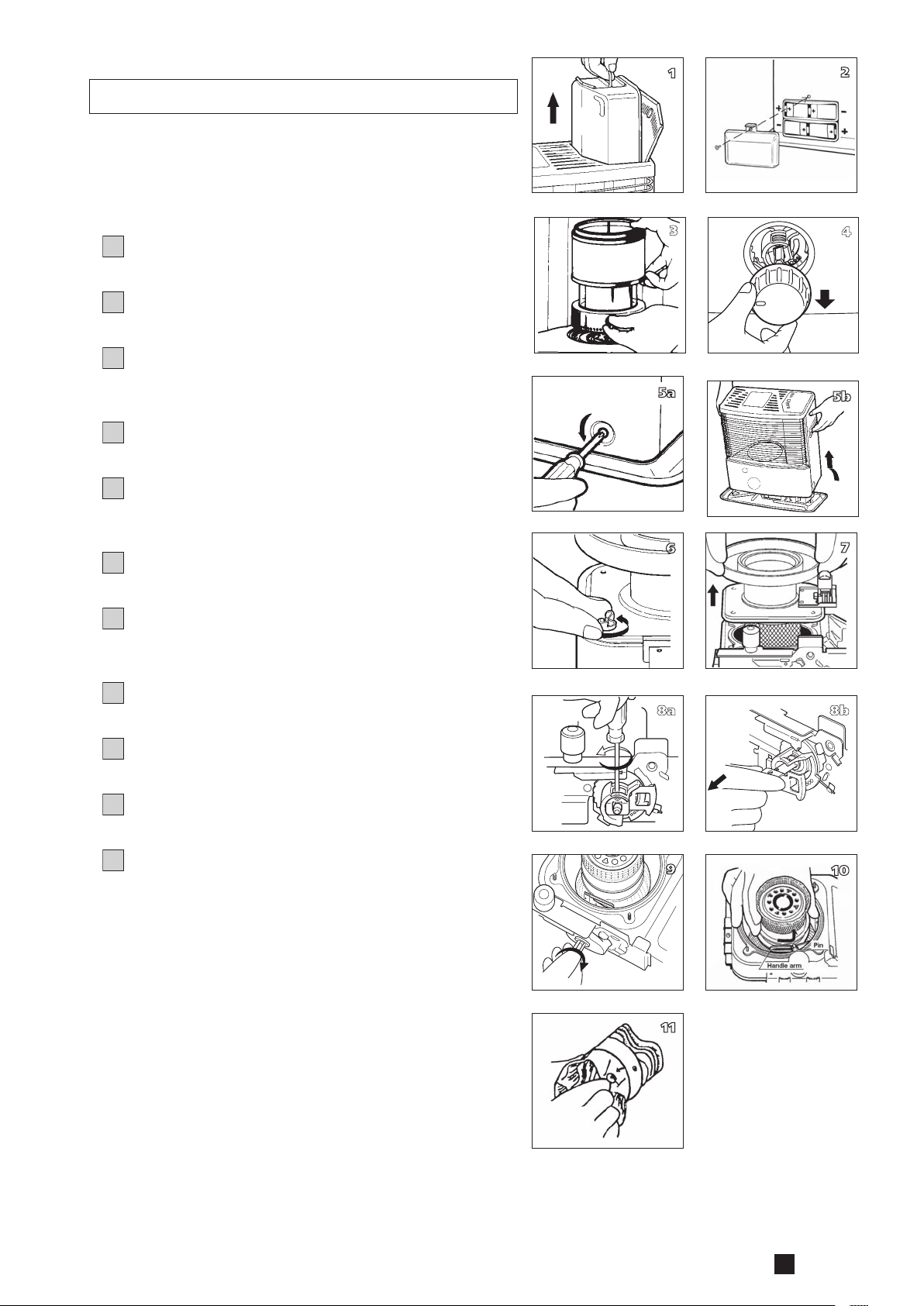 1

2

3

4

5a

5b

6

7

8a

8b

9

10

Pin

Handle arm

11