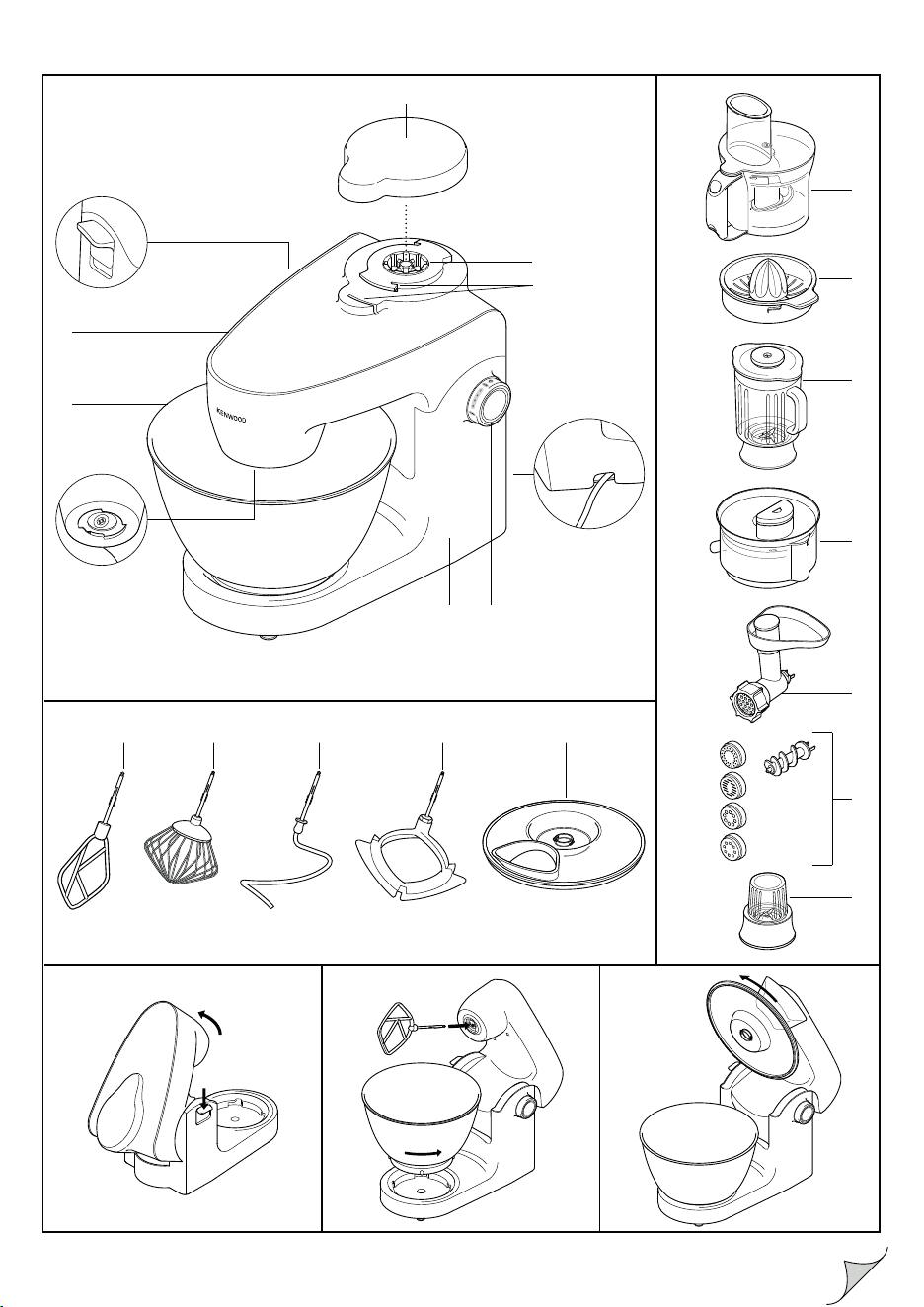 KENWOOD