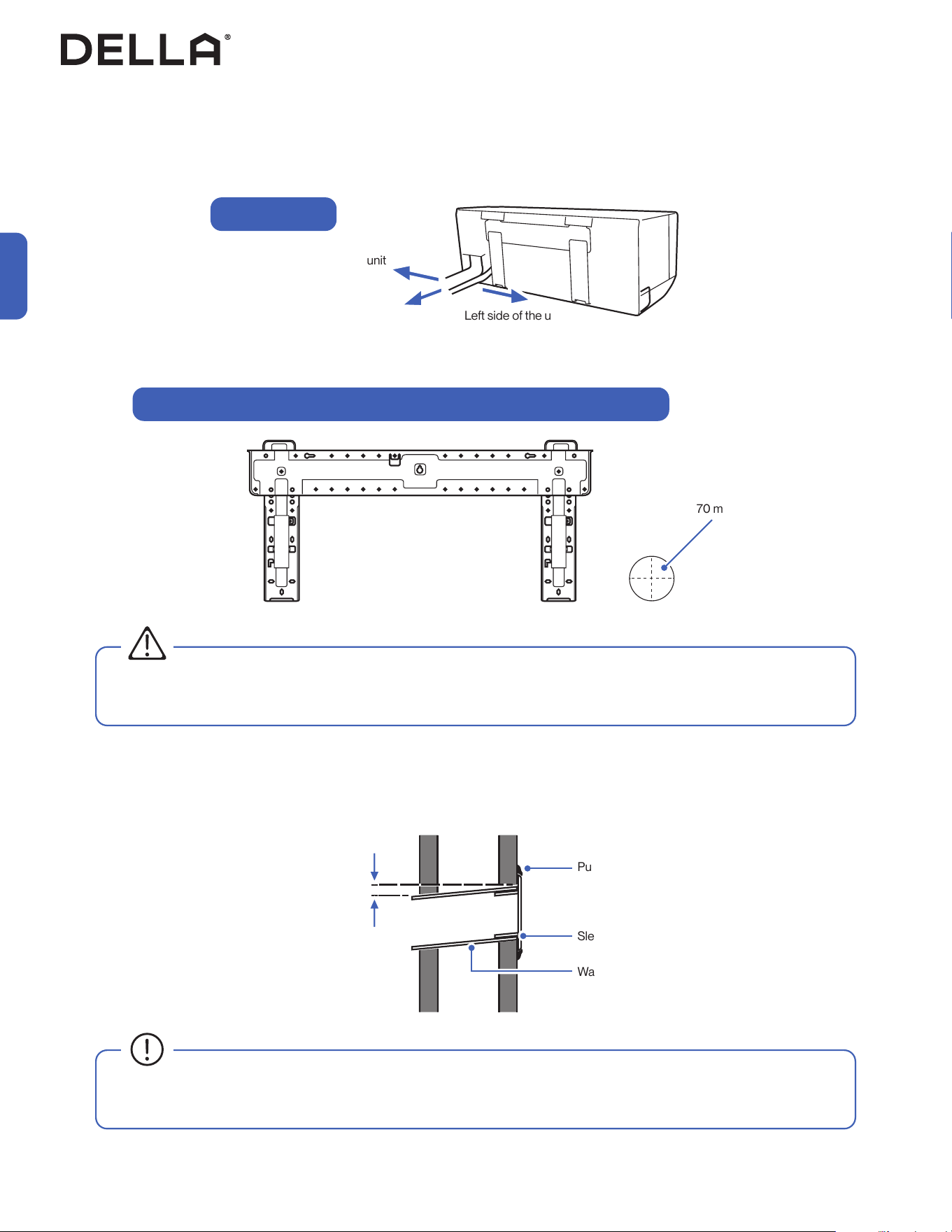 DELLA®

unit

Left side of the u

70 m

Pu

Sle

Wa