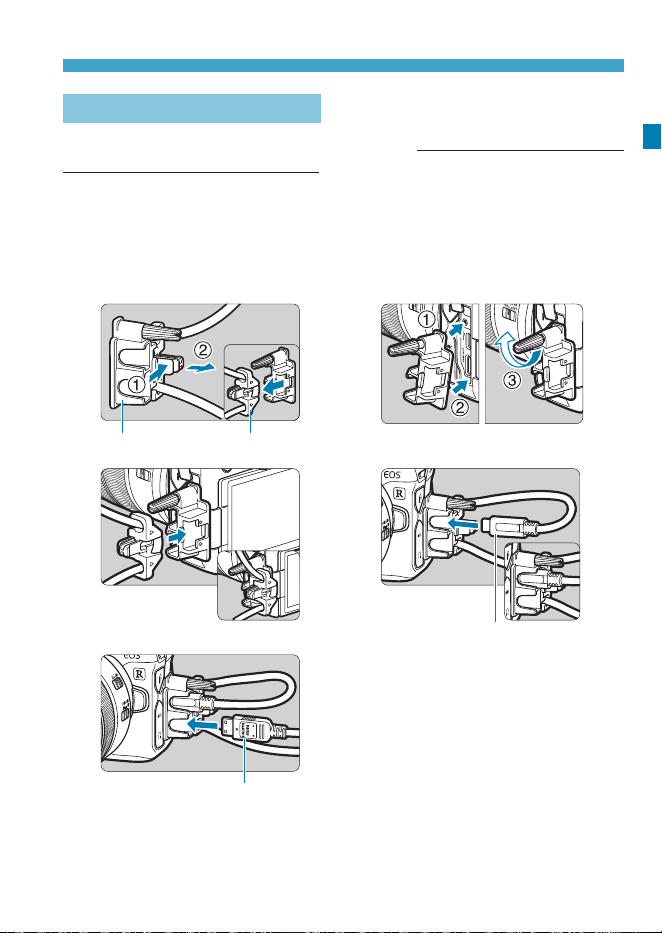 ①
②
①
②
③
EOS
R
EOS
R