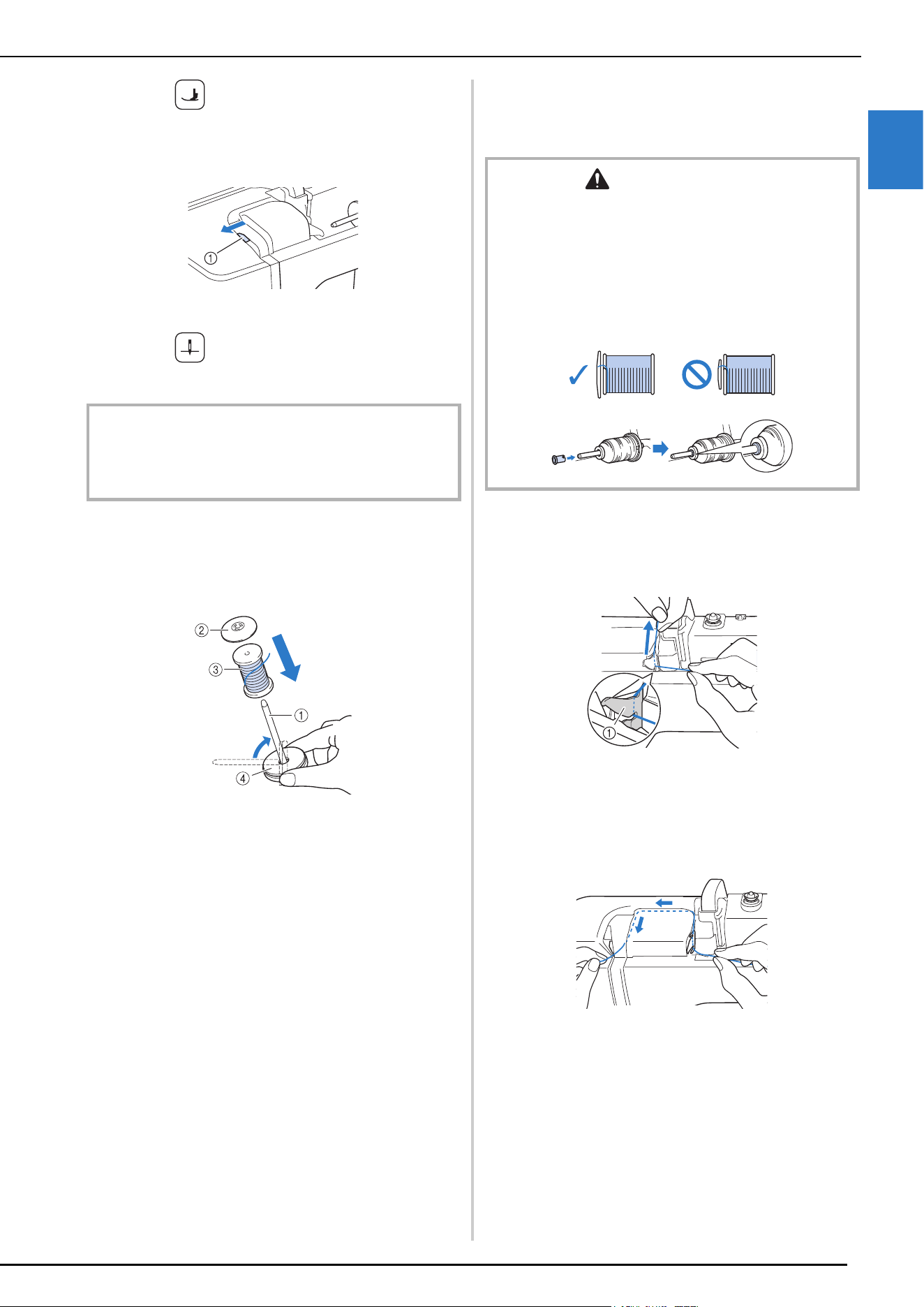 ①

②

③

①

④

①