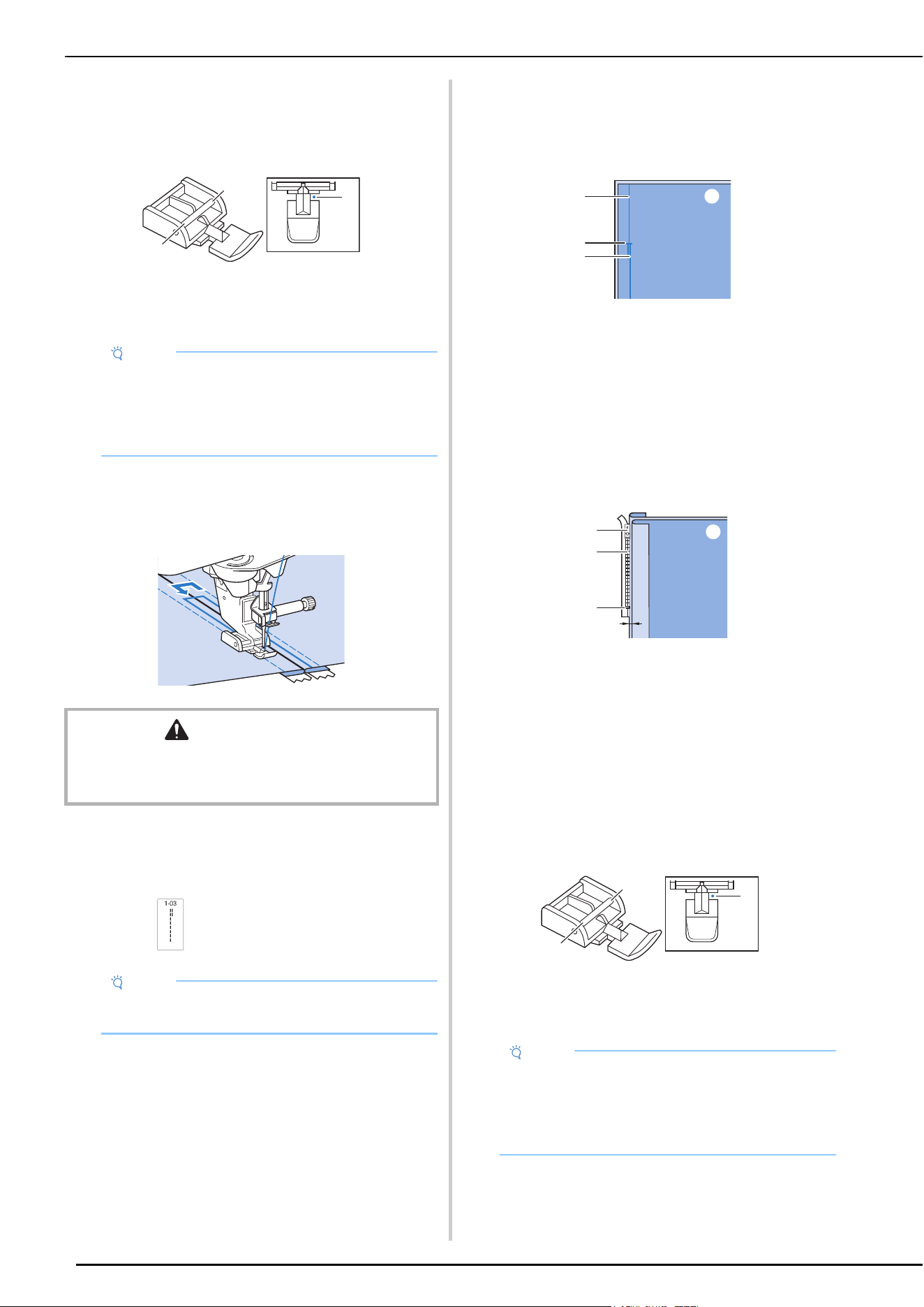 1-03