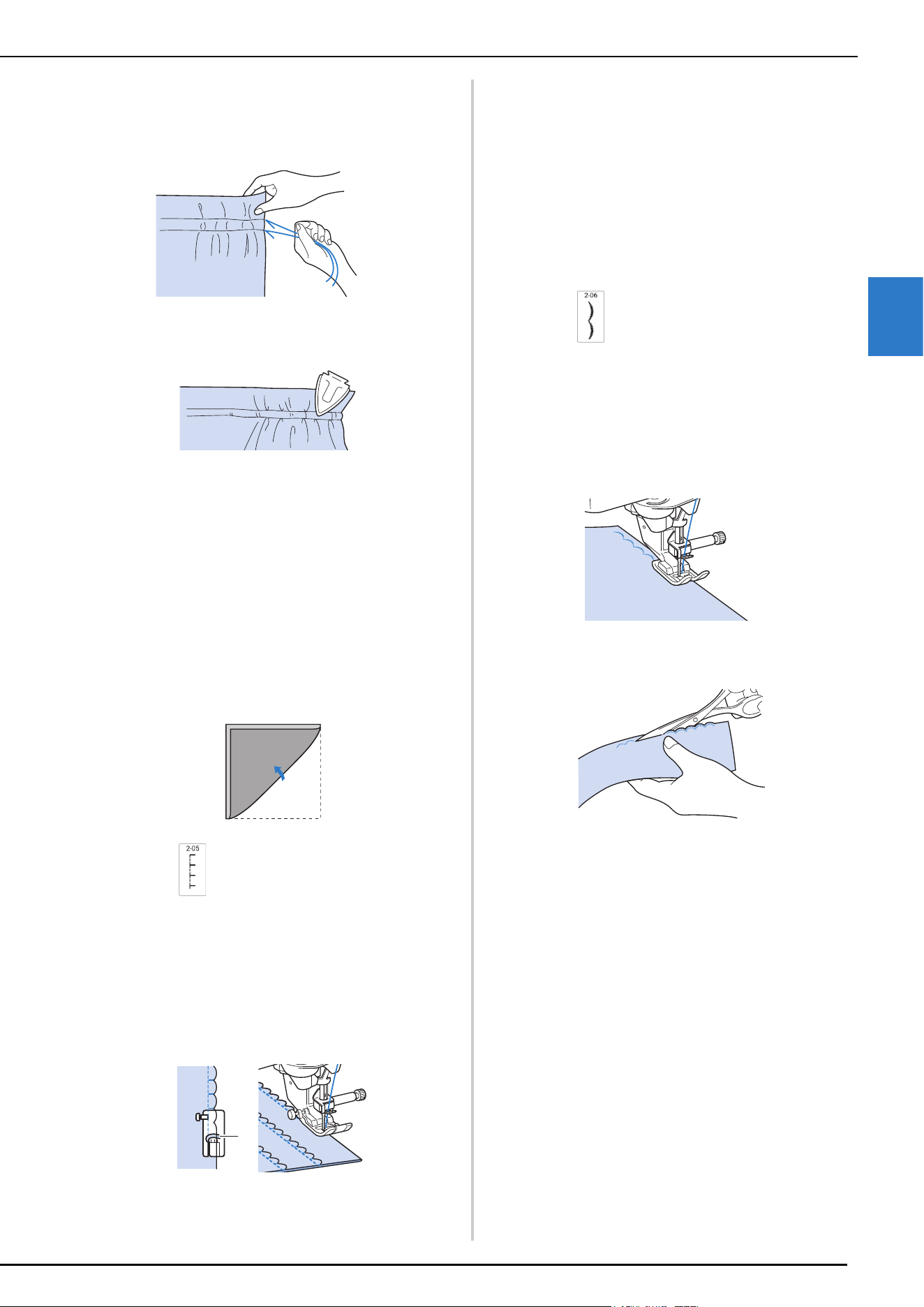 2-06

2-05