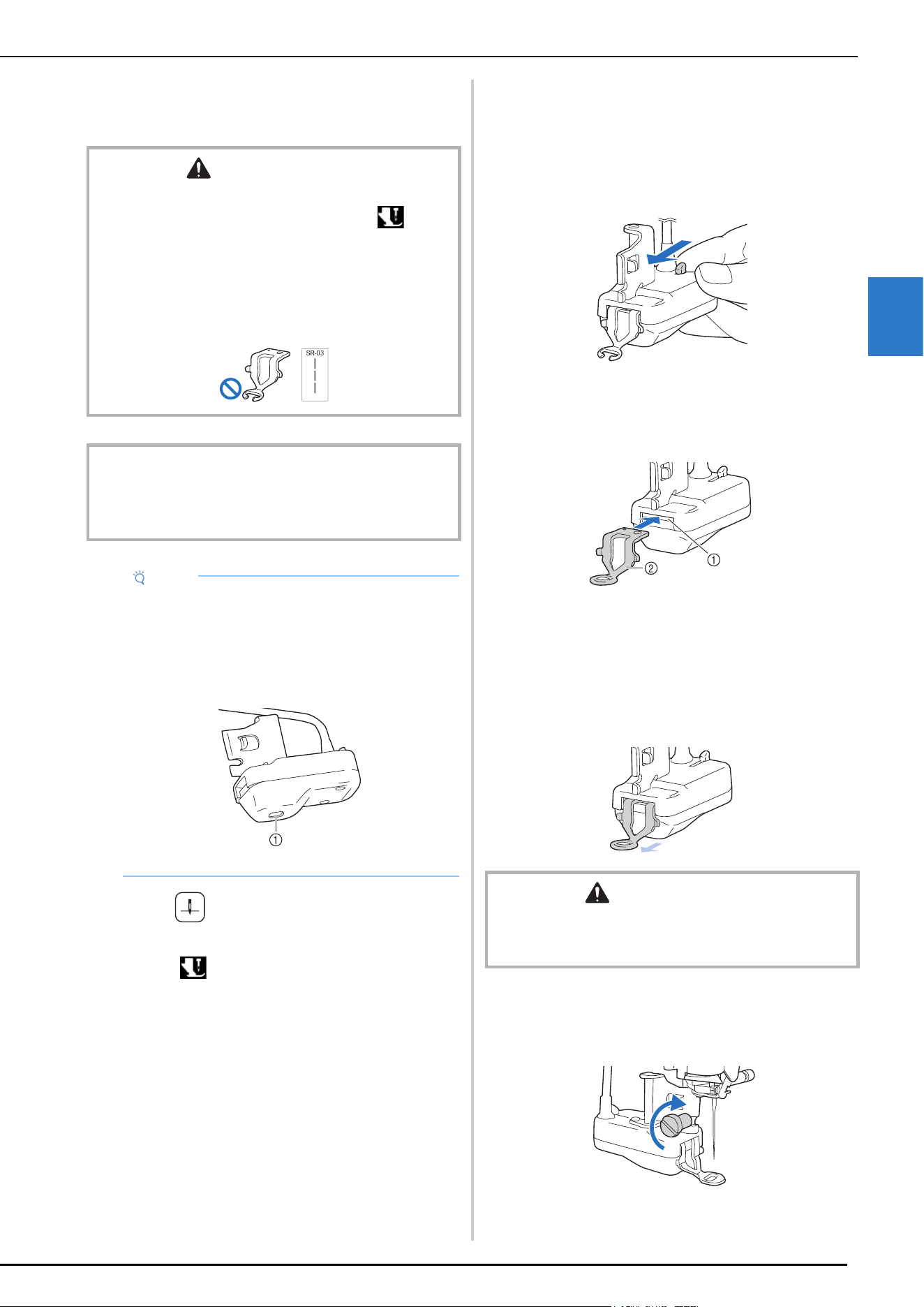 SR-03

①

②

①