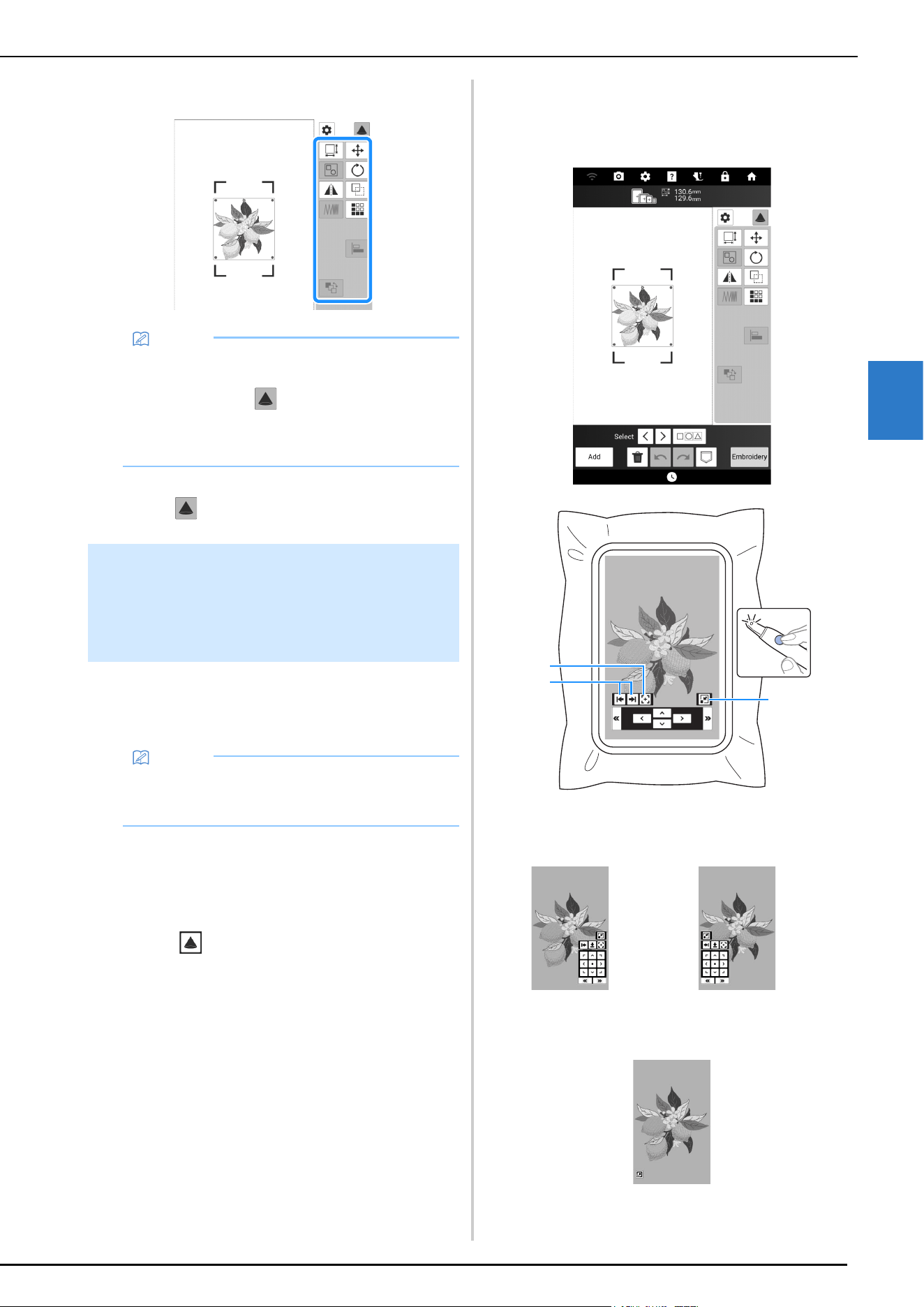 130.6mm
129.6mm

Select

Add

Embroidery