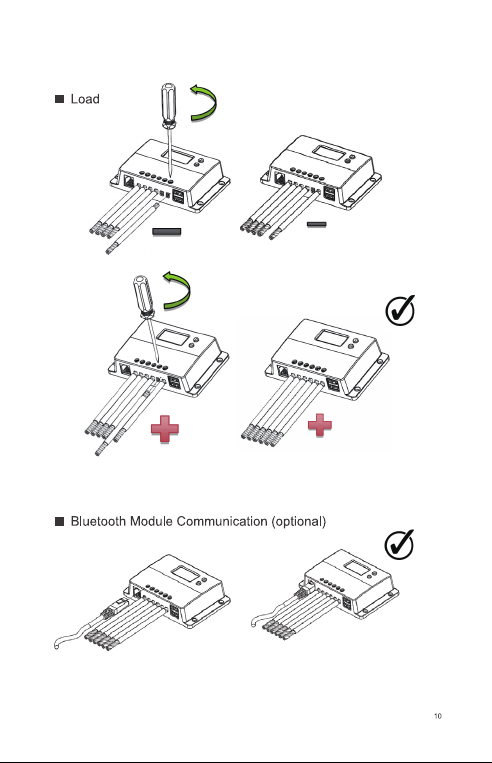 ■ Load

■ Bluetooth Module Communication (optional)

10