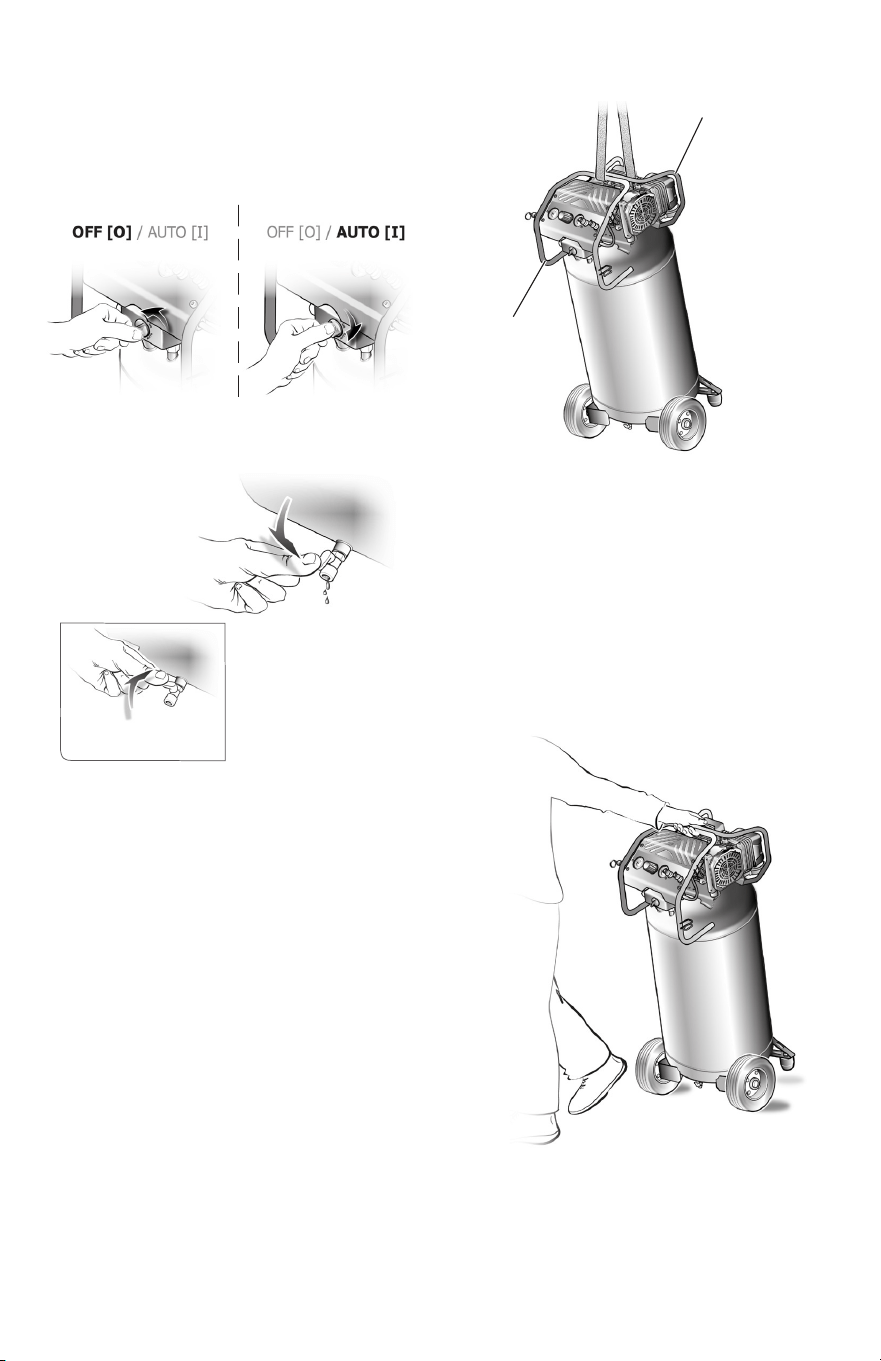 OFF [O] / AUTO [I]

OFF [O] / AUTO [I]