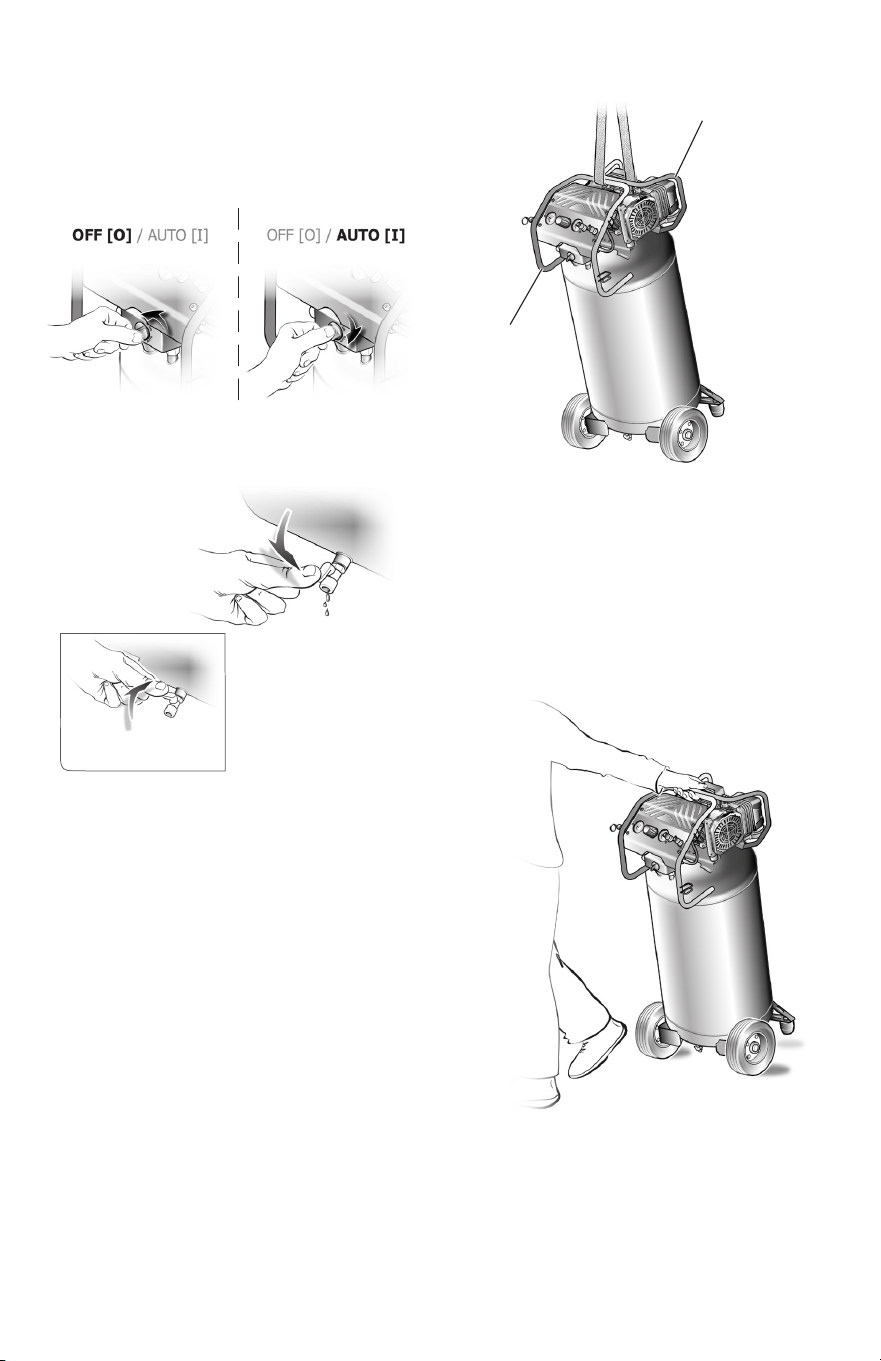 OFF [O] / AUTO [I]

OFF [O] / AUTO [I]