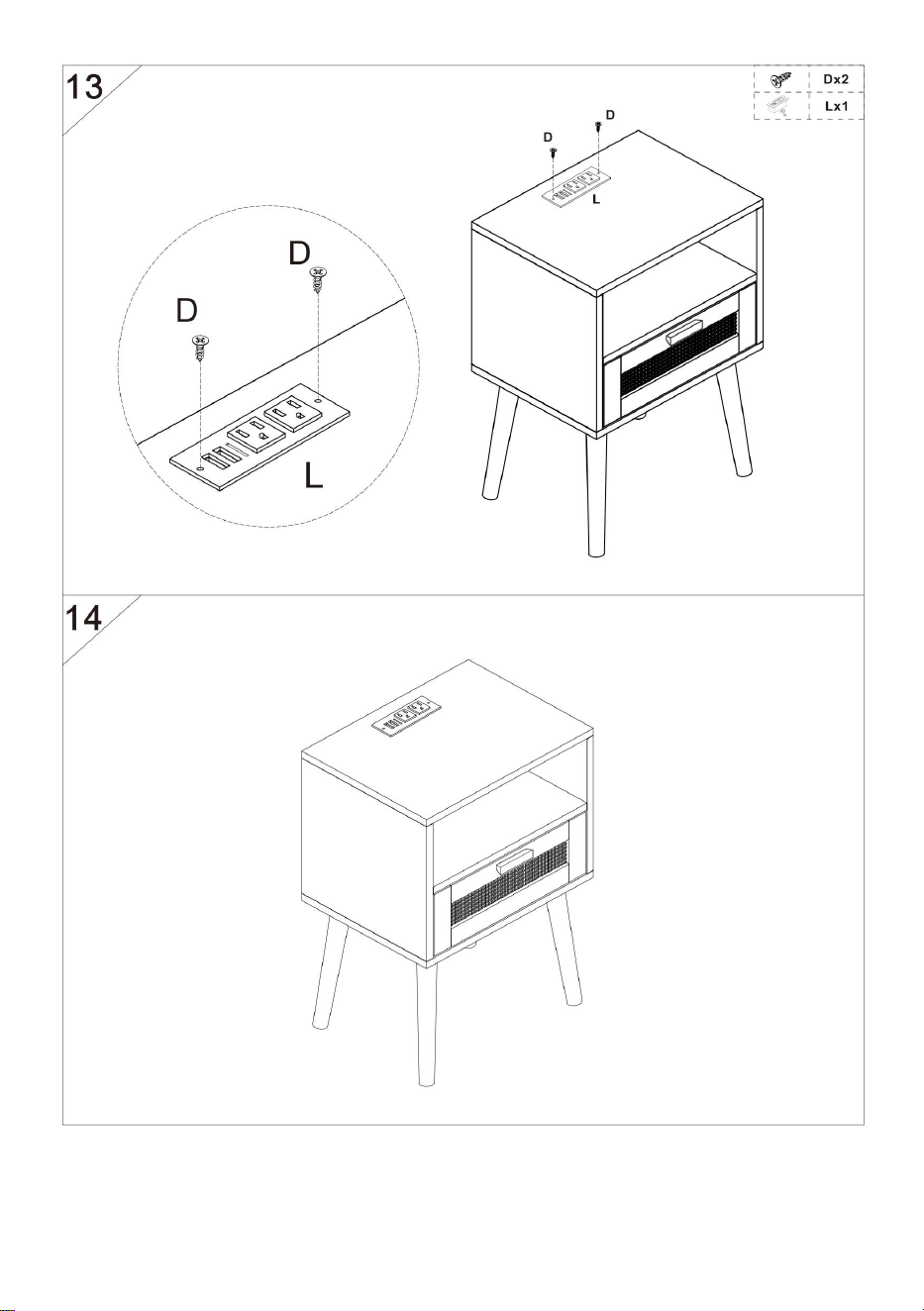 13

Dx2
Lx1

D
D
L

D
D
L

14