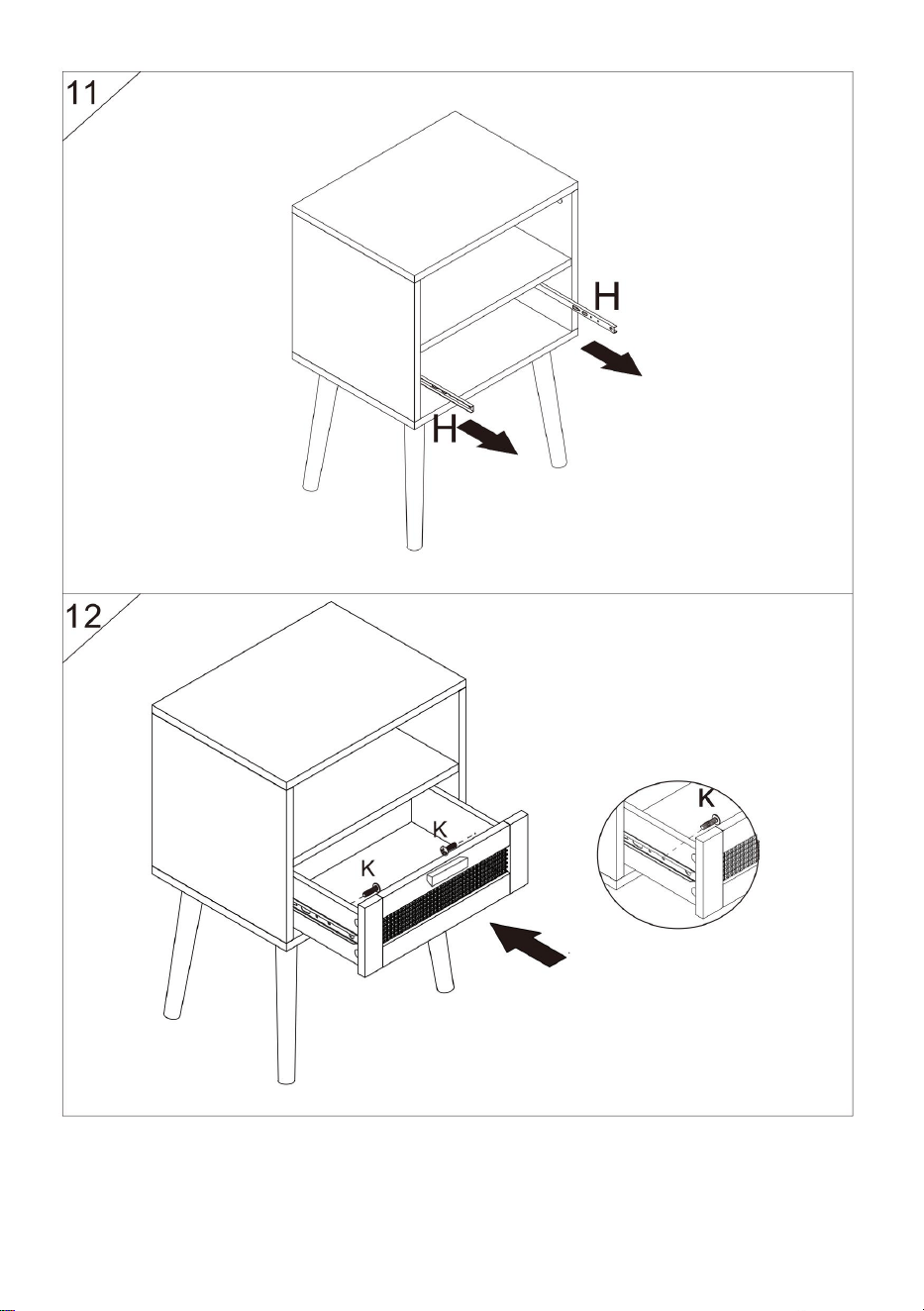 11

H

H

12

K

K

K