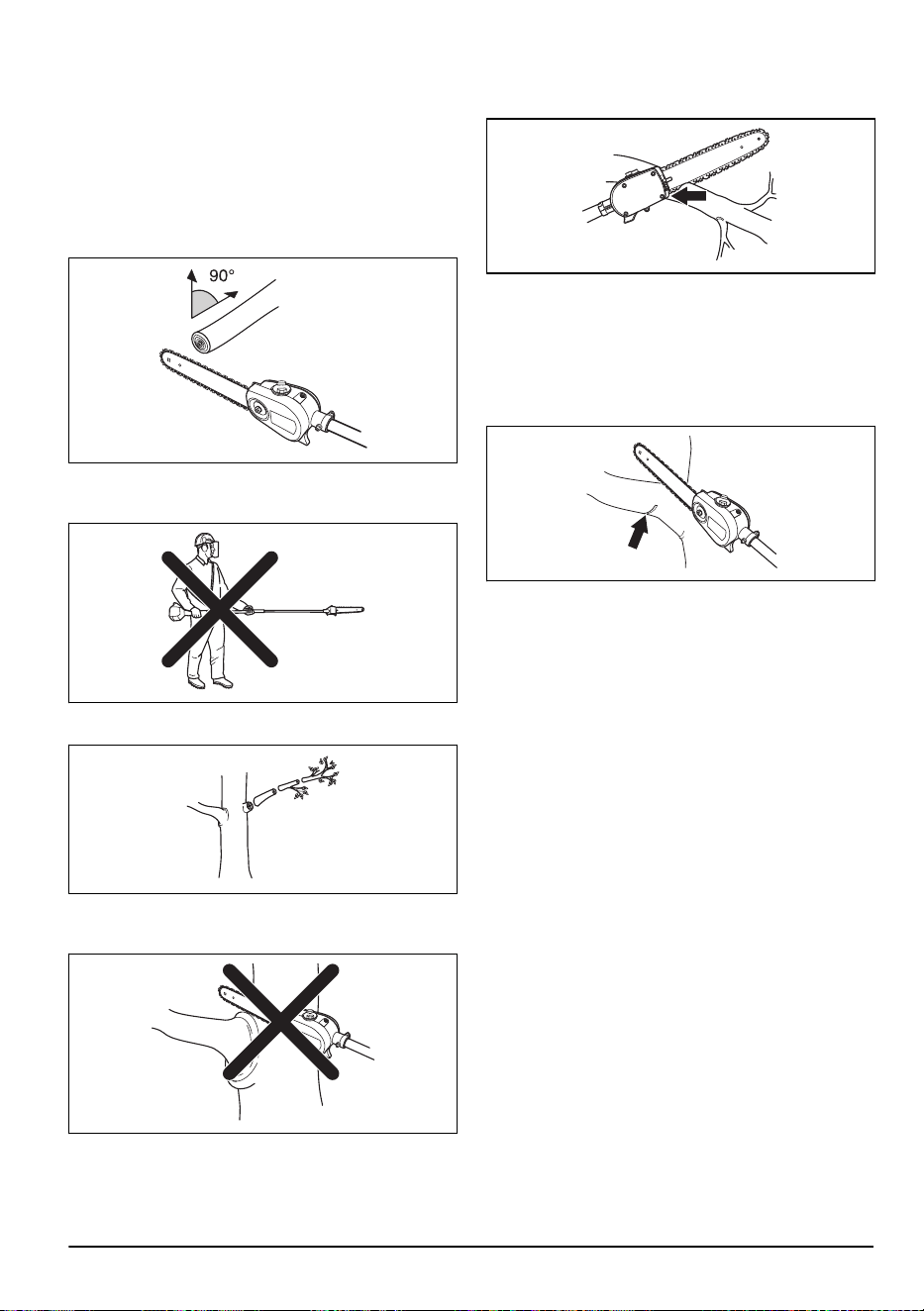 90°