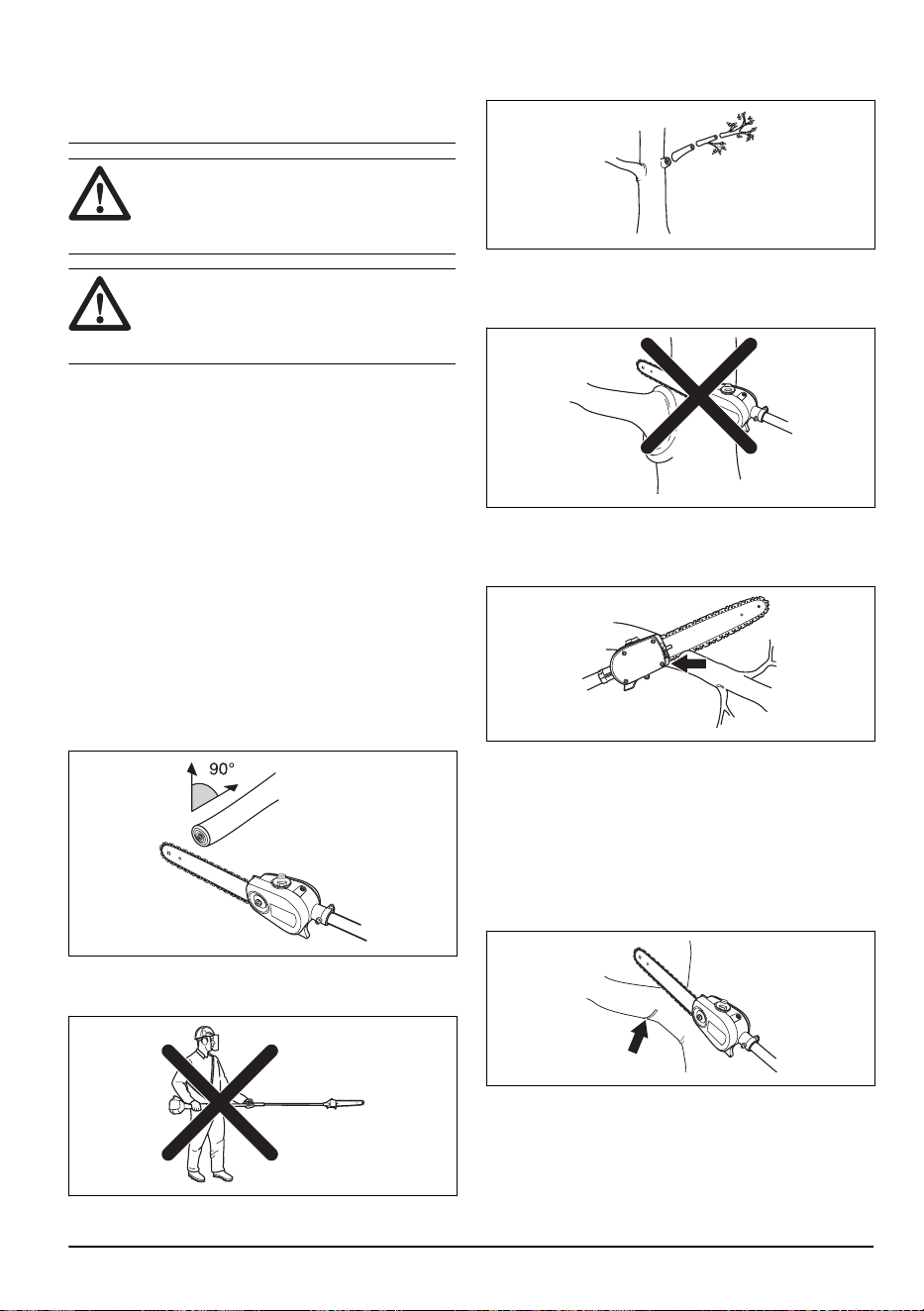 90°