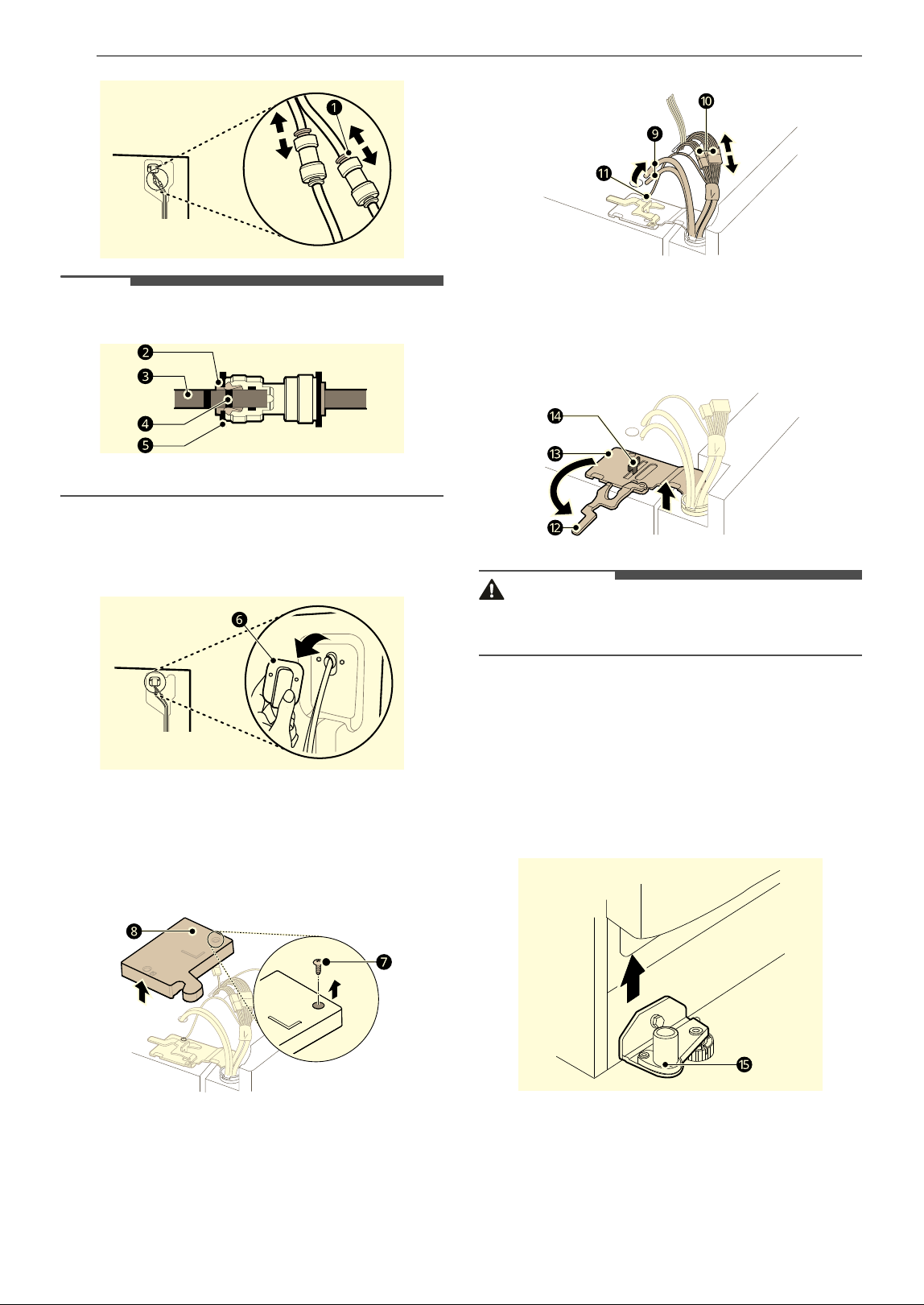 1

2
3
4
5

6

8
7

10
9
11

14
13
12

15