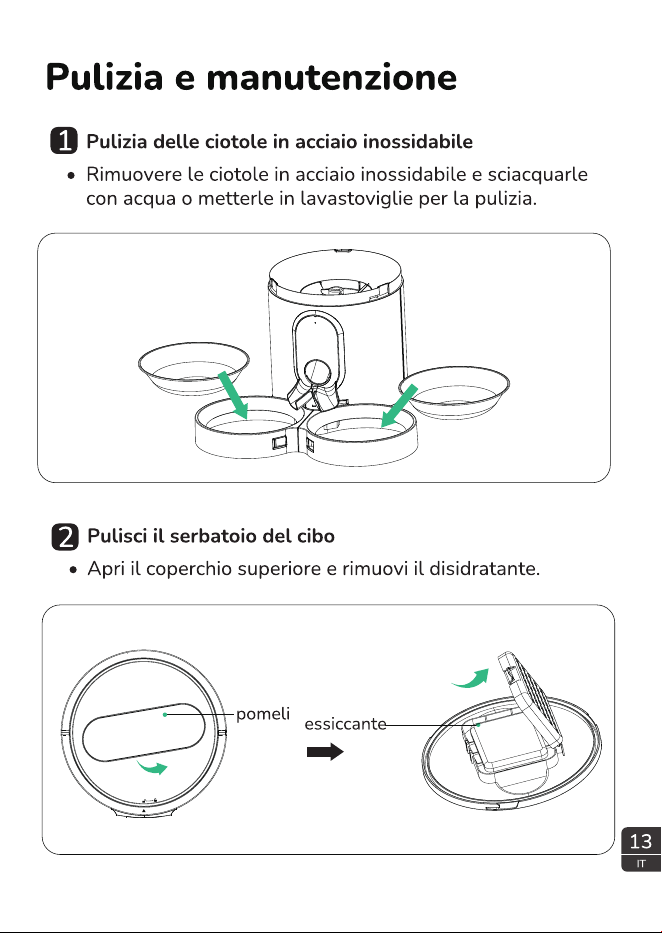 Pulizia e manutenzione

1 Pulizia delle ciotole in acciaio inossidabile

• Rimuovere le ciotole in acciaio inossidabile e sciacquarle con acqua o metterle in lavastoviglie per la pulizia.

2 Pulisci il serbatoio del cibo

• Apri il coperchio superiore e rimuovi il disidratante.

pomeli

essiccante

13
IT