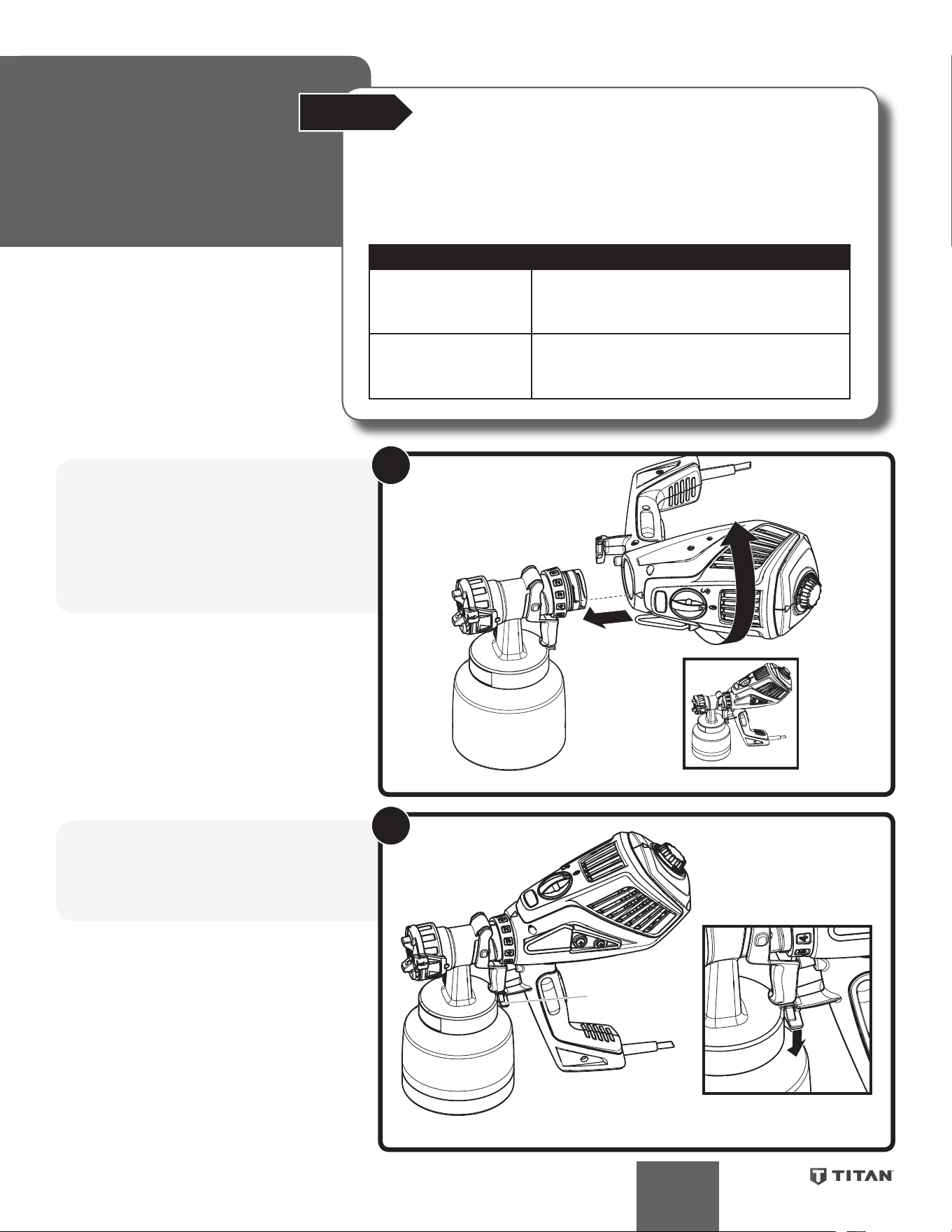 TITAN