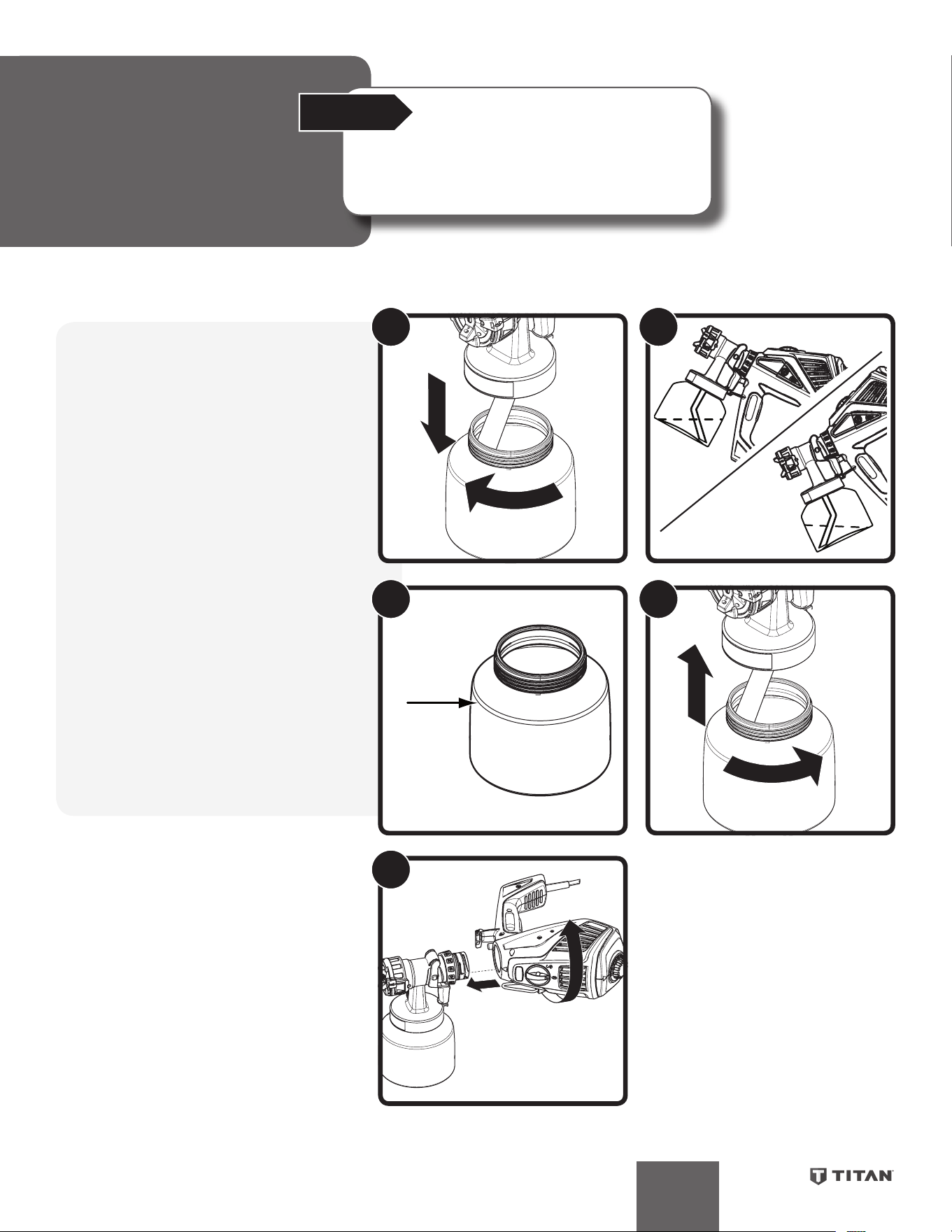 TITAN