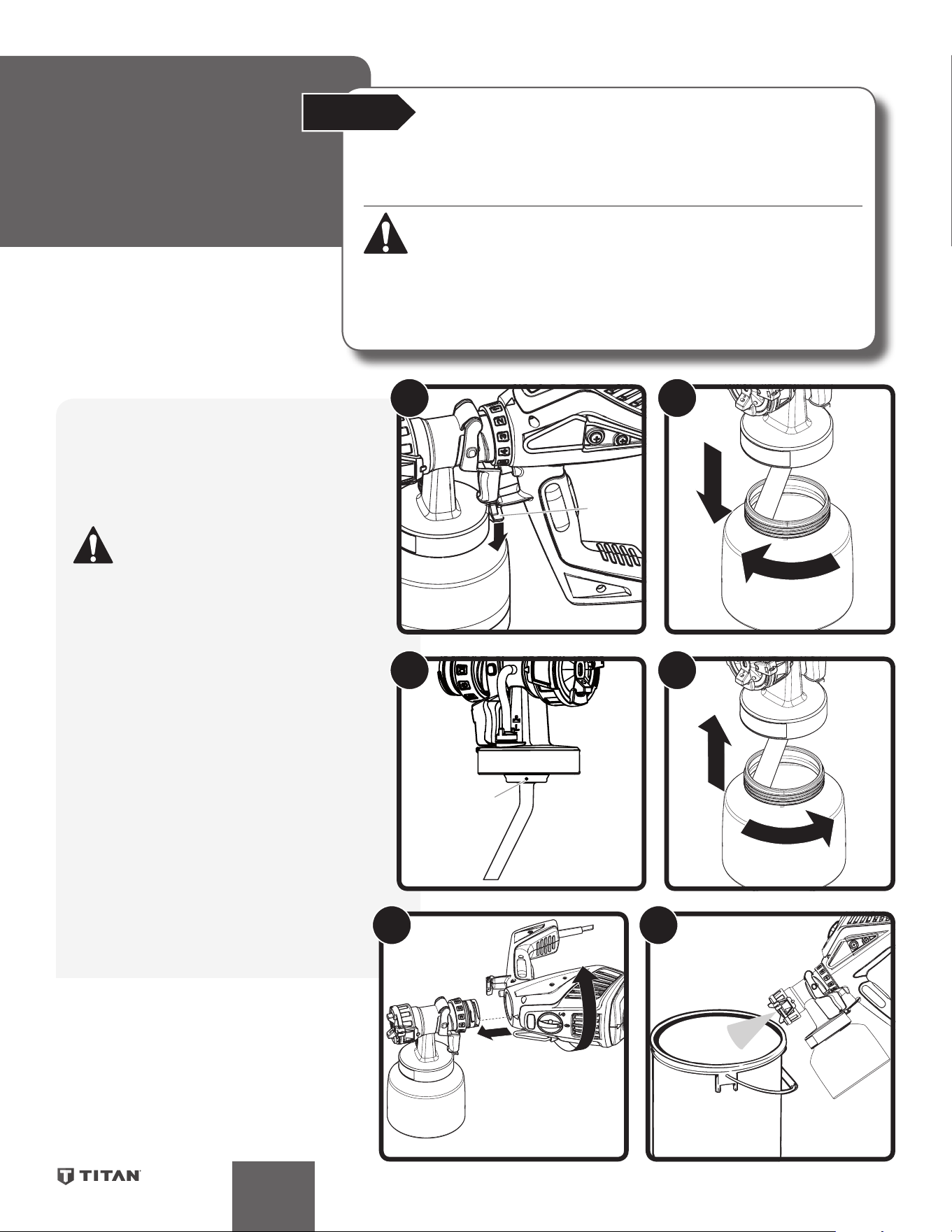 TITAN