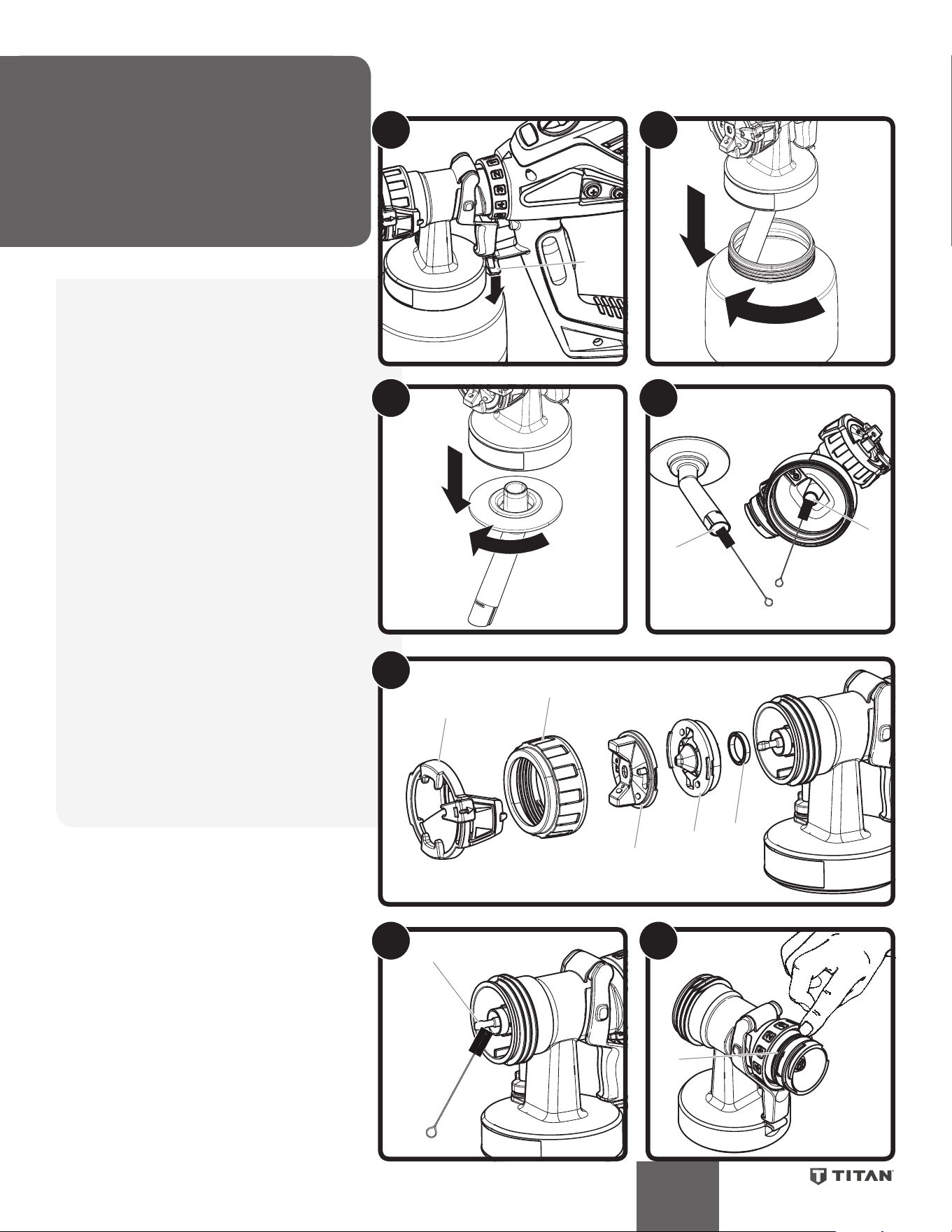 TITAN