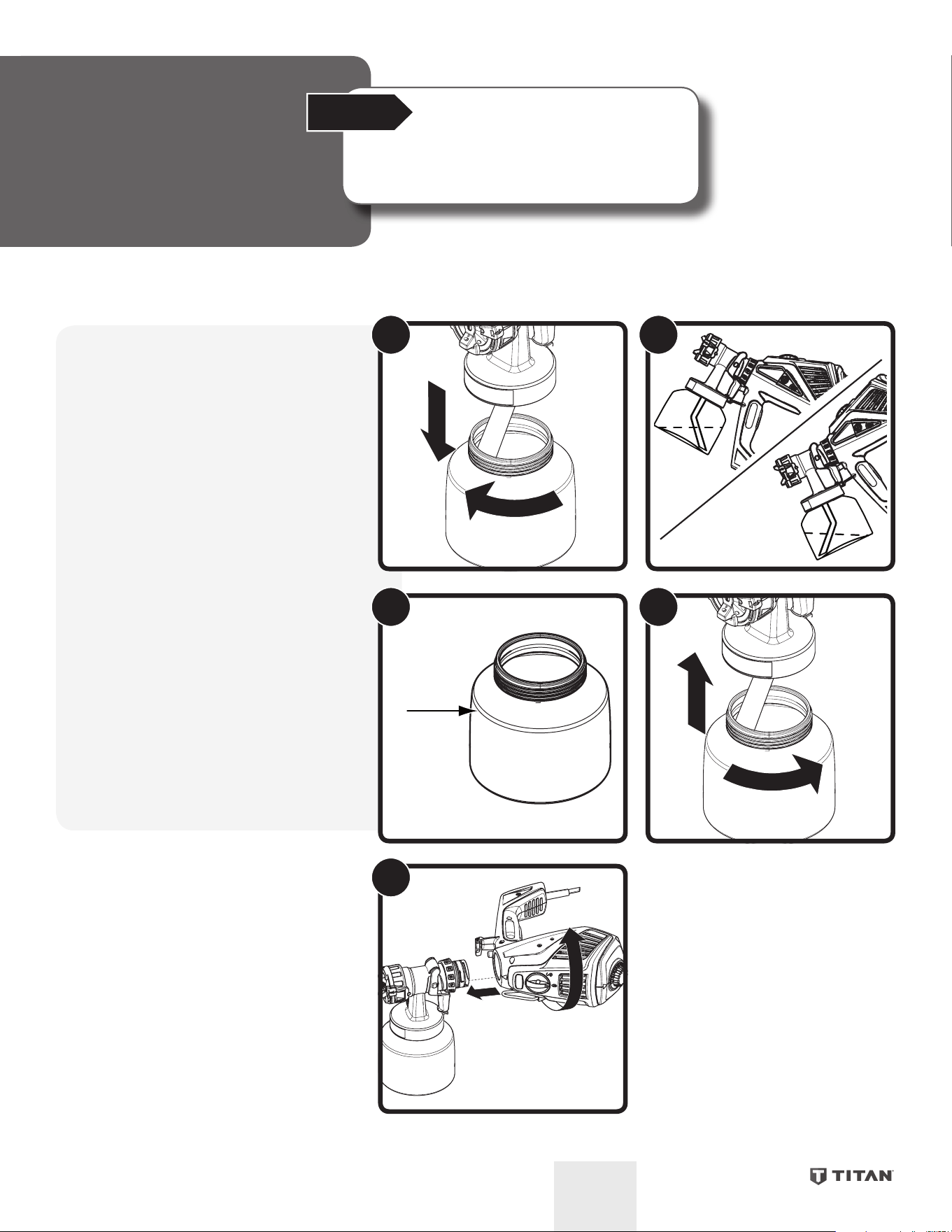 TITAN