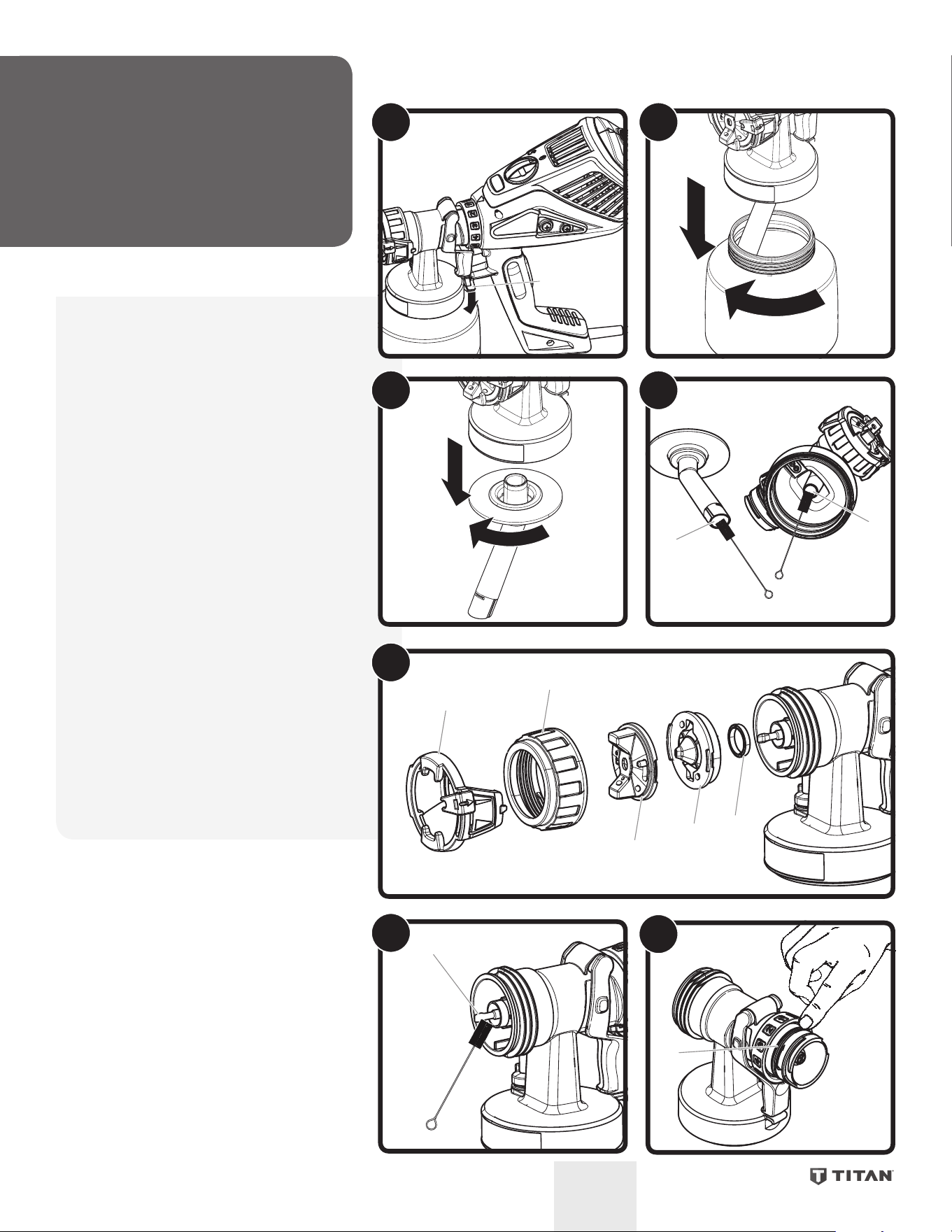 TITAN