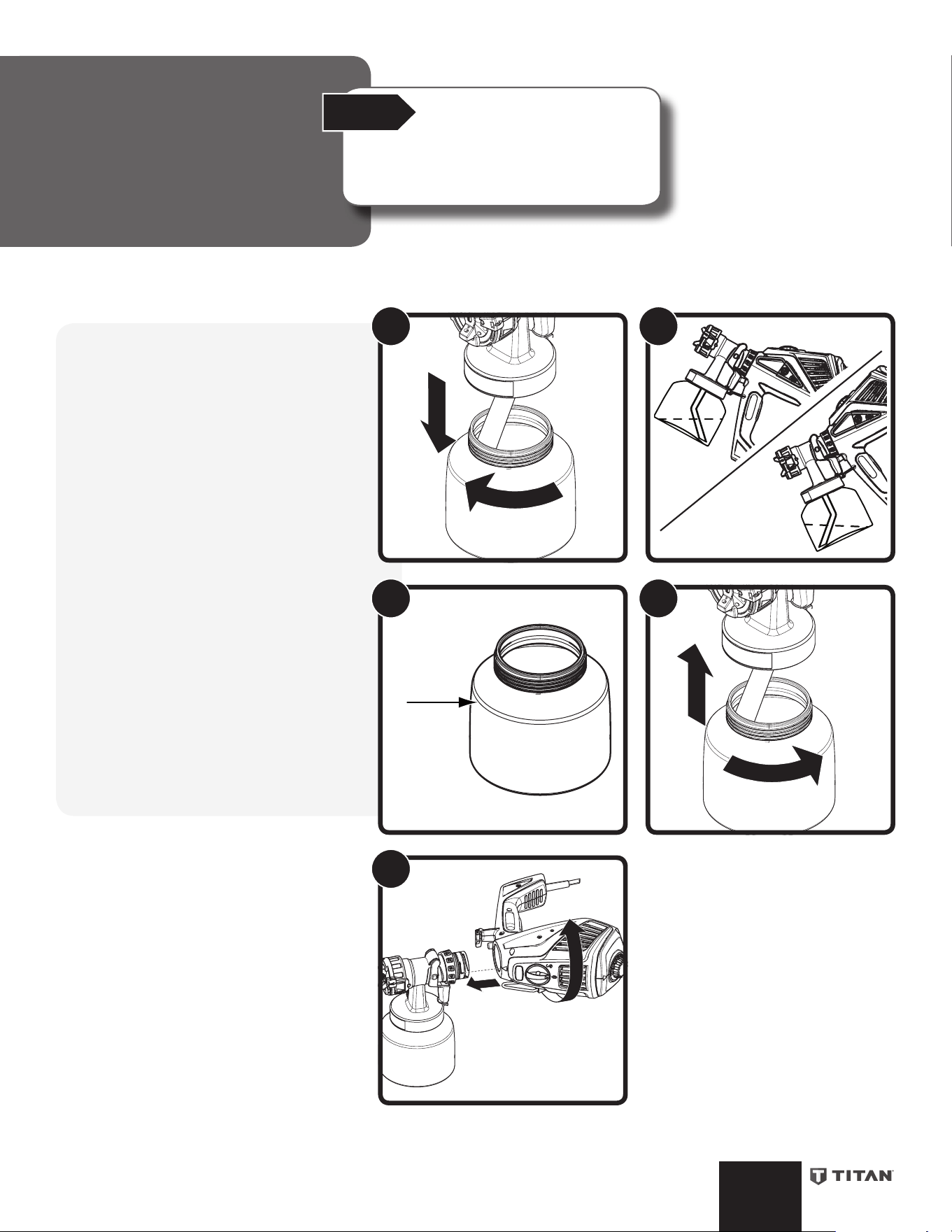 TITAN