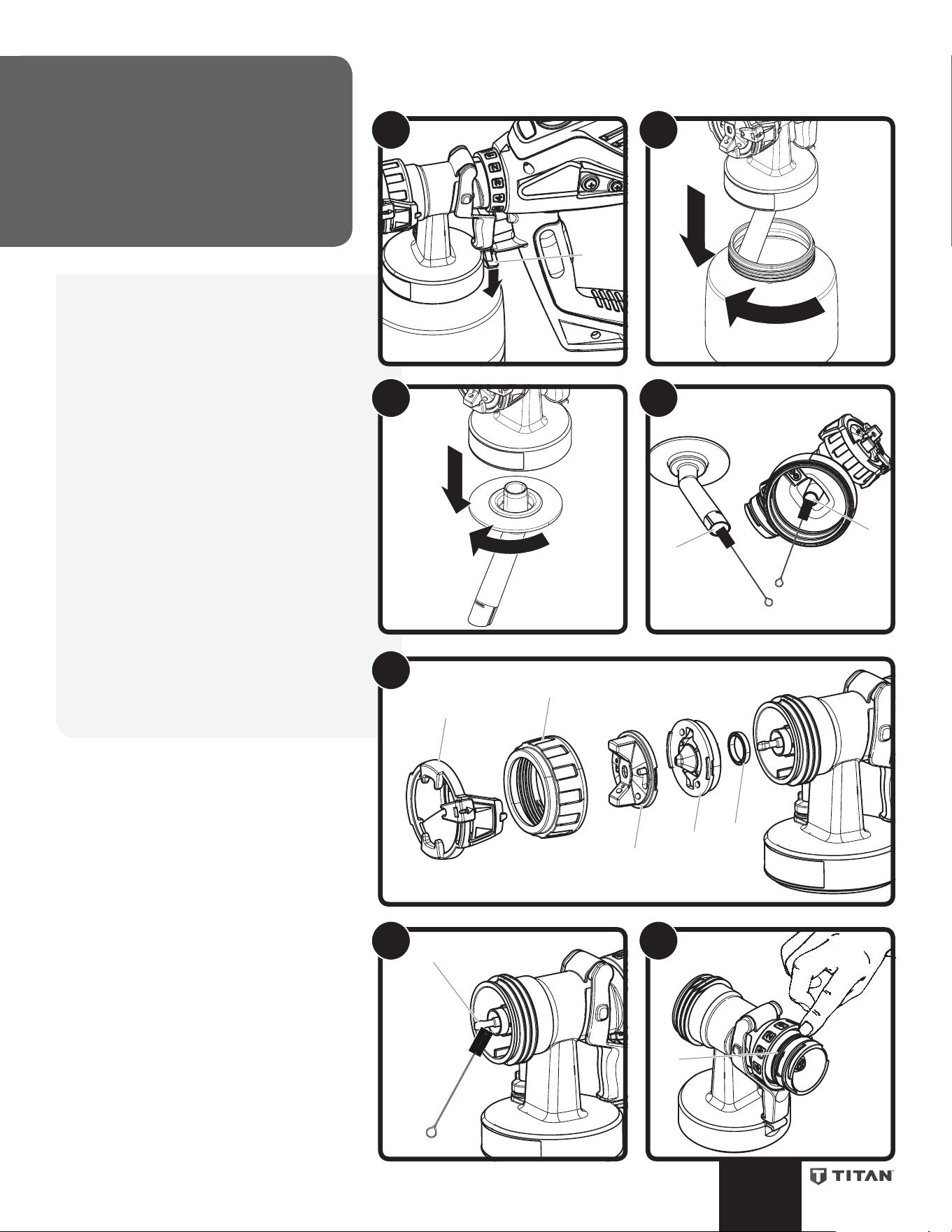 TITAN