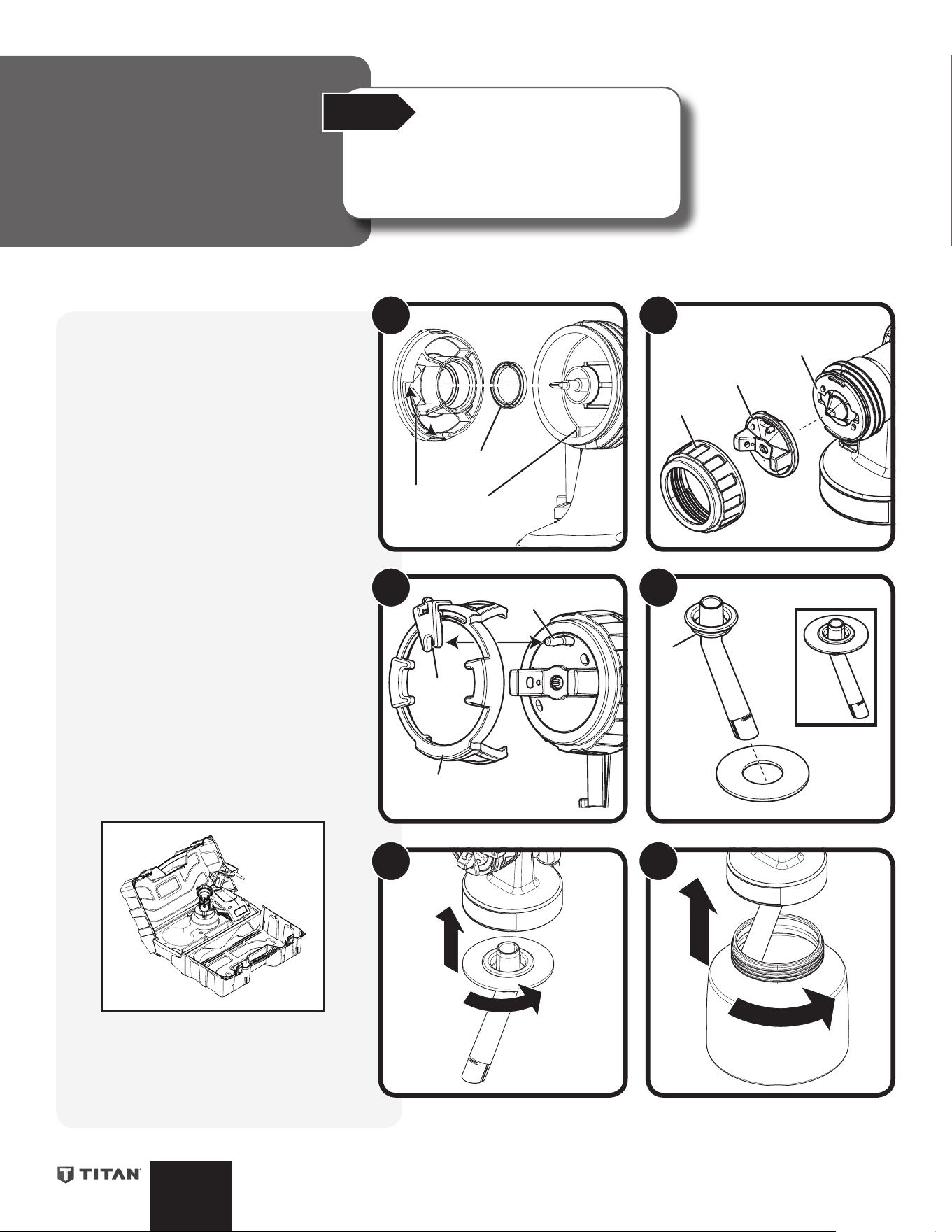 TITAN