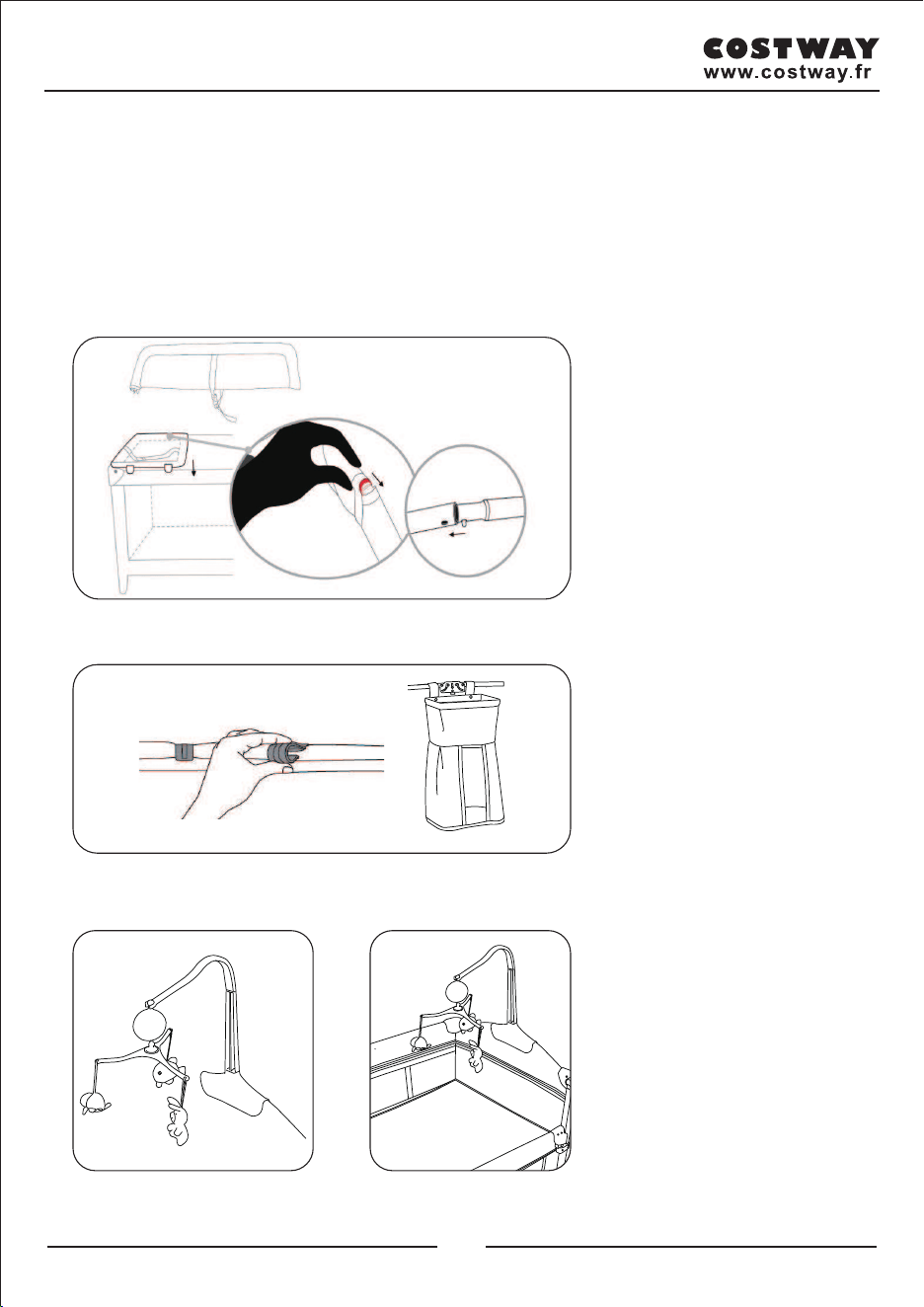 COSTWAY
www.costway.fr