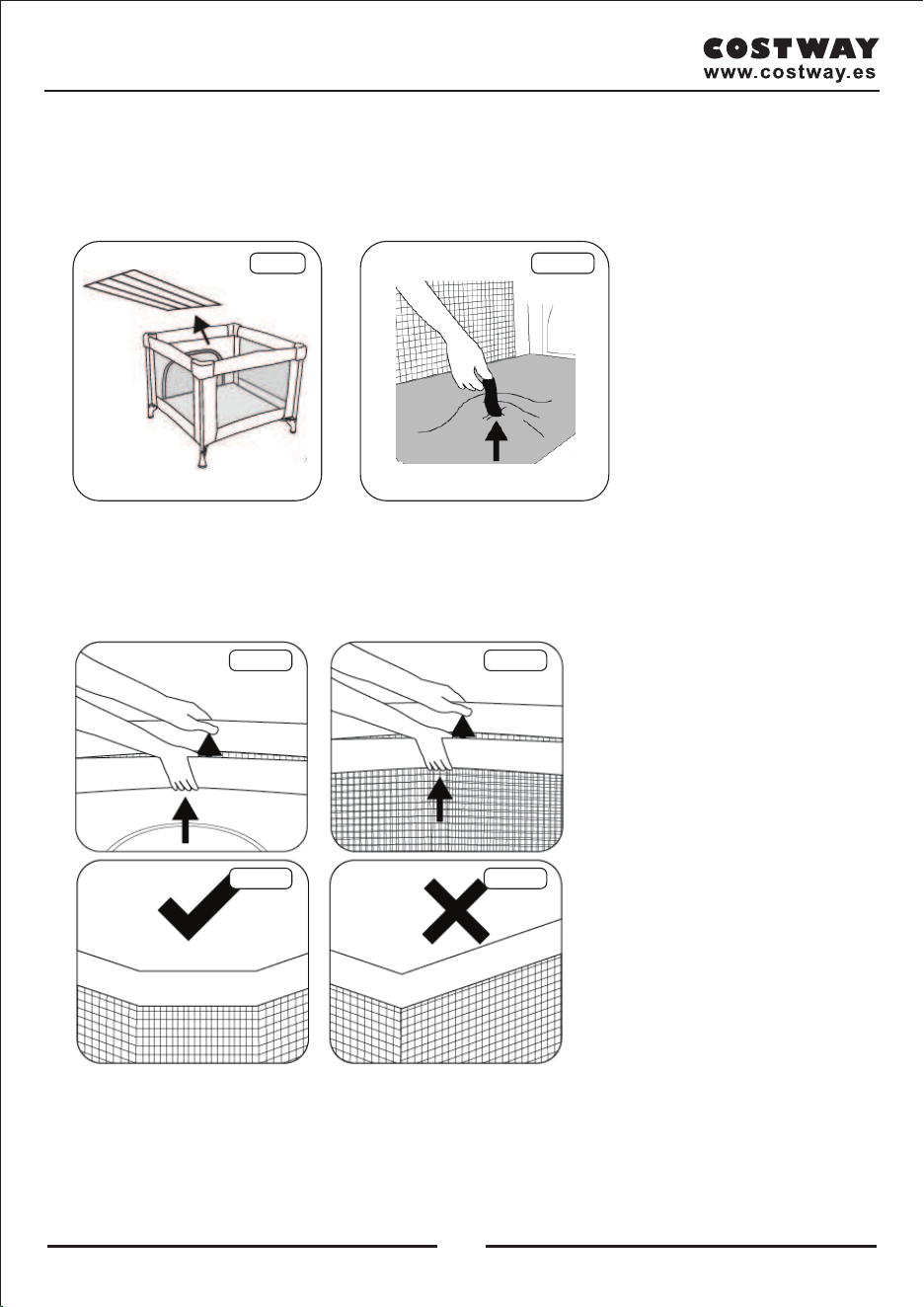 COSTWAY
www.costway.es