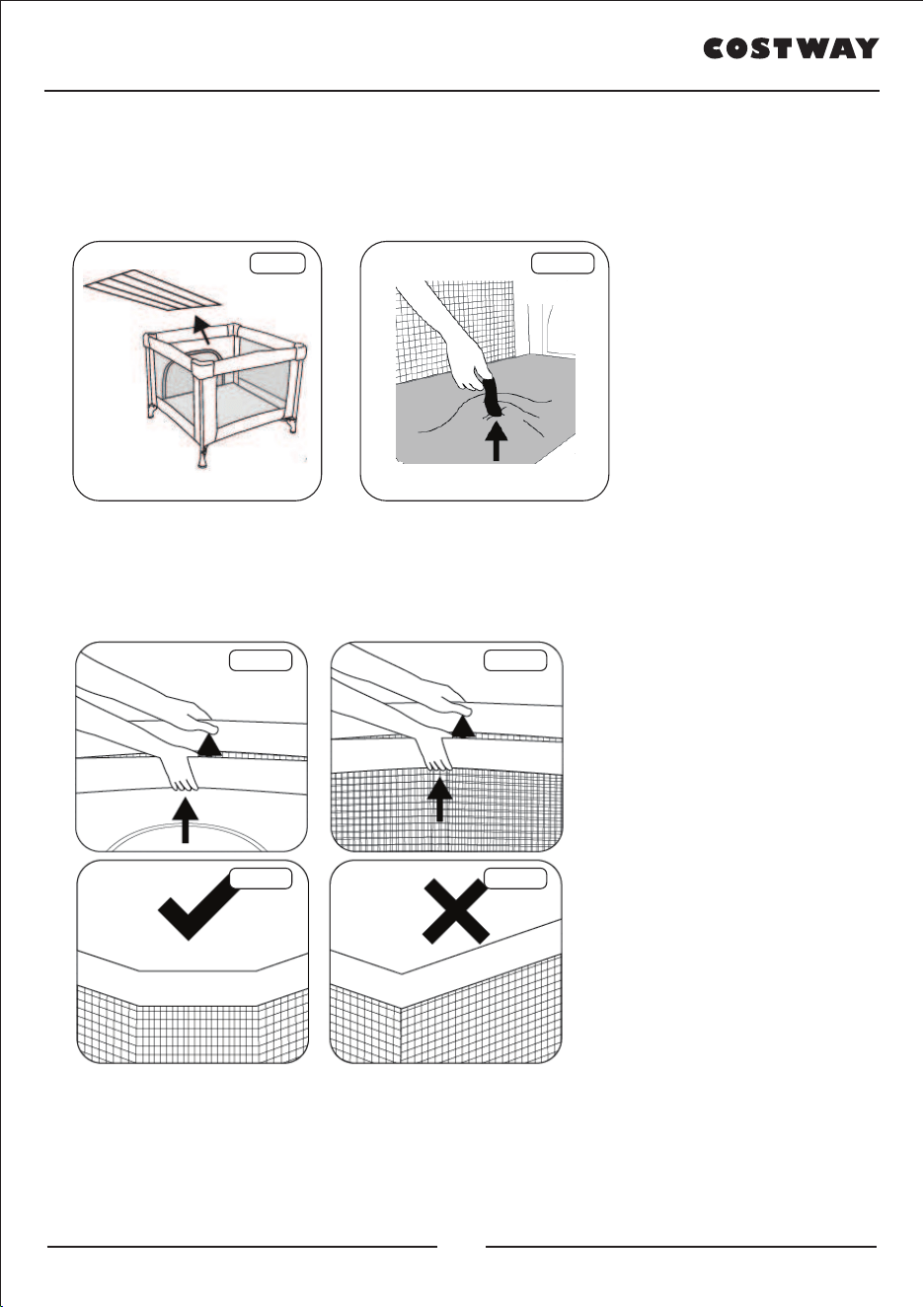 COSTWAY