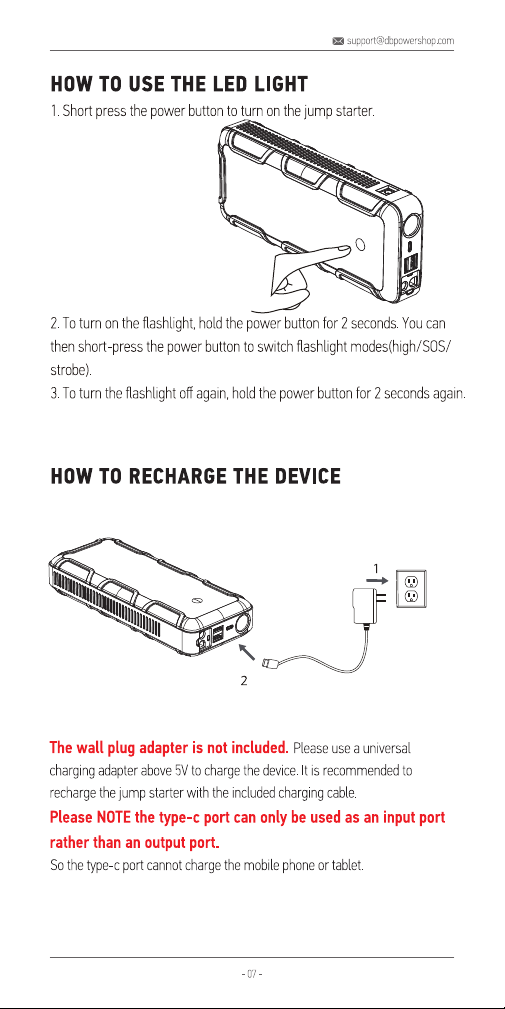 support@dbpowershop.com

HOW TO USE THE LED LIGHT

1. Short press the power button to turn on the jump starter.

2. To turn on the flashlight, hold the power button for 2 seconds. You can then short-press the power button to switch flashlight modes(high/SOS/strobe).

3. To turn the flashlight off again, hold the power button for 2 seconds again.

HOW TO RECHARGE THE DEVICE

1

2

The wall plug adapter is not included. Please use a universal charging adapter above 5V to charge the device. It is recommended to recharge the jump starter with the included charging cable.

Please NOTE the type-c port can only be used as an input port rather than an output port.

So the type-c port cannot charge the mobile phone or tablet.

- 07 -