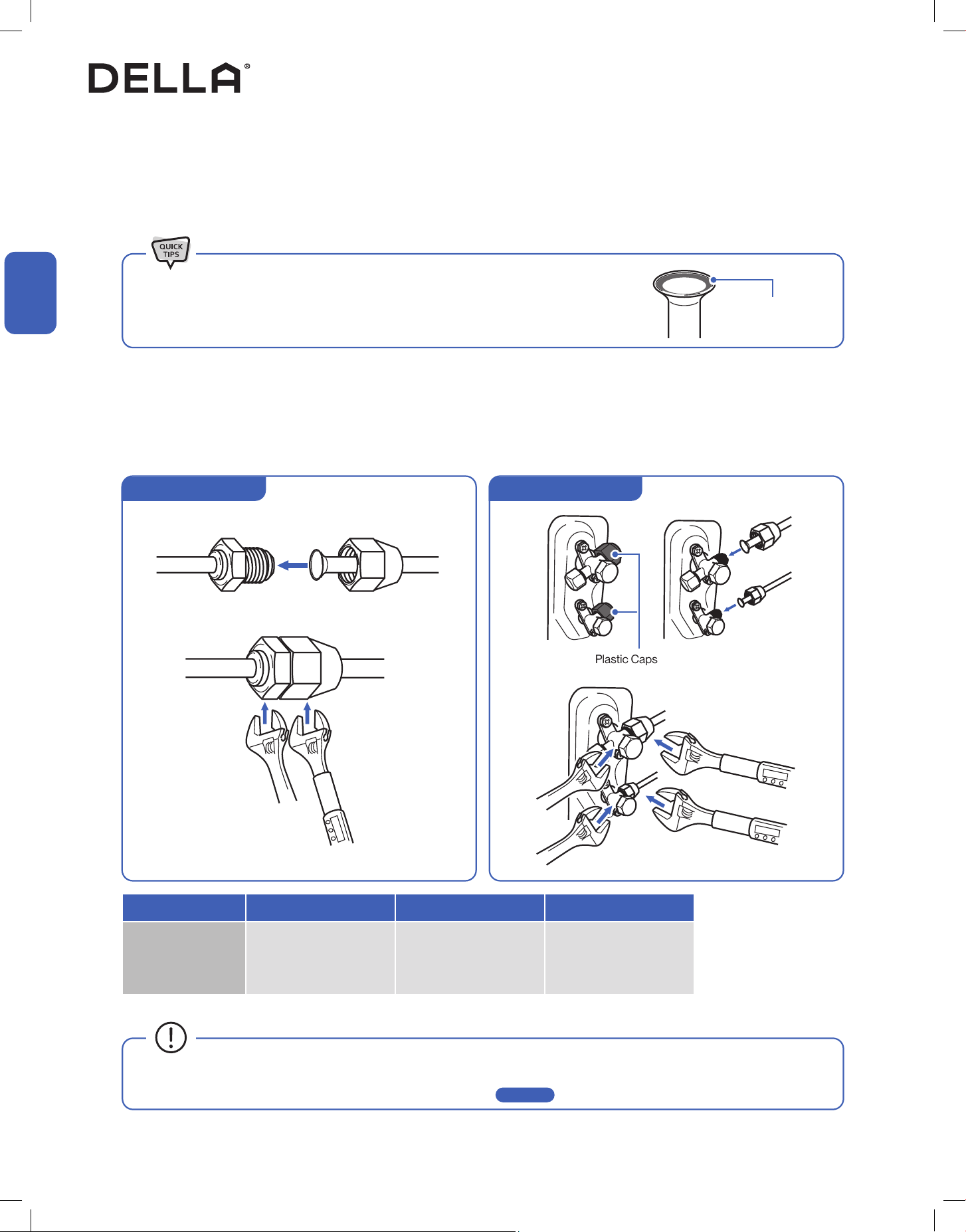 DELLA®

QUICK TIPS

Plastic Caps