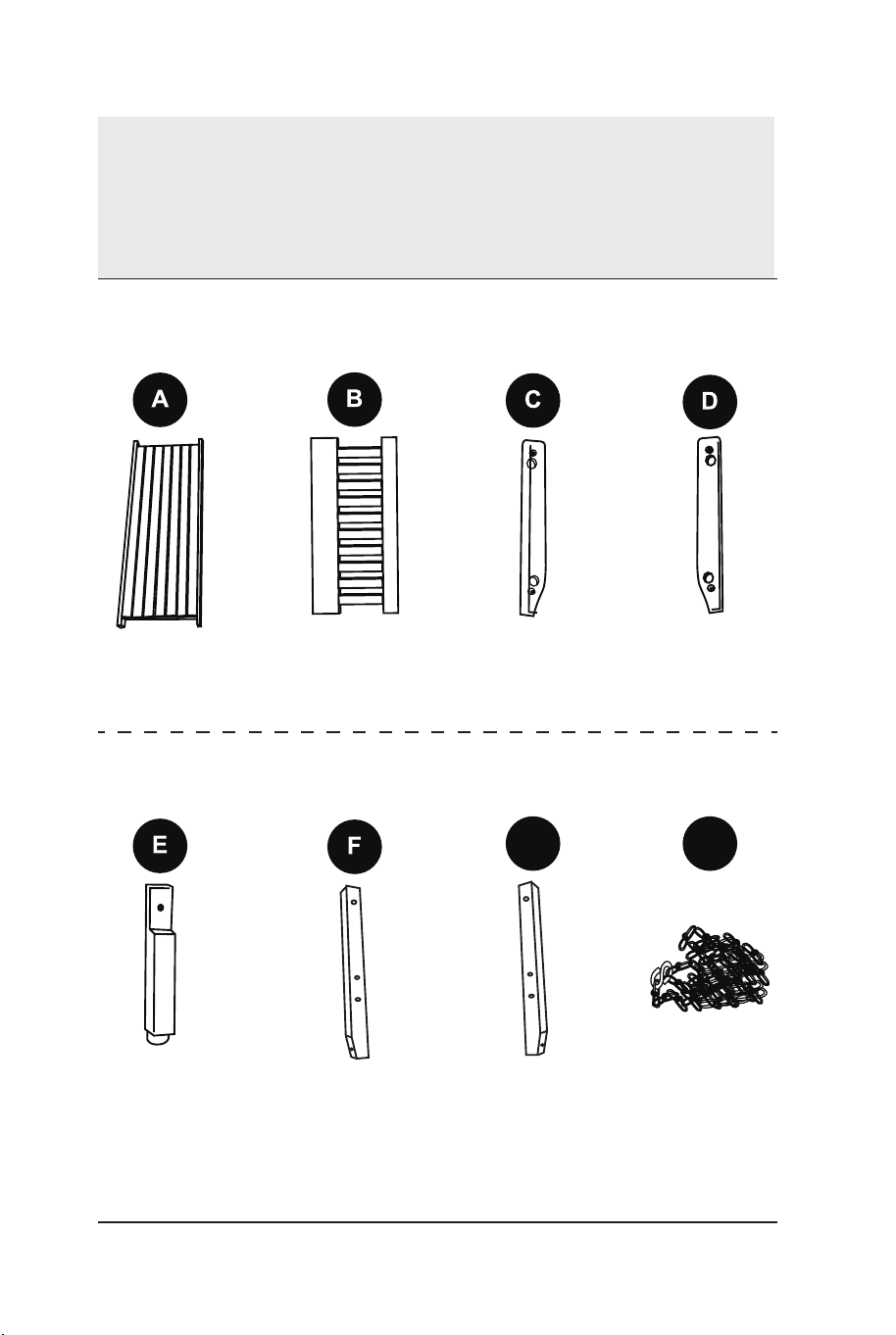 A

B

C

D

E

F