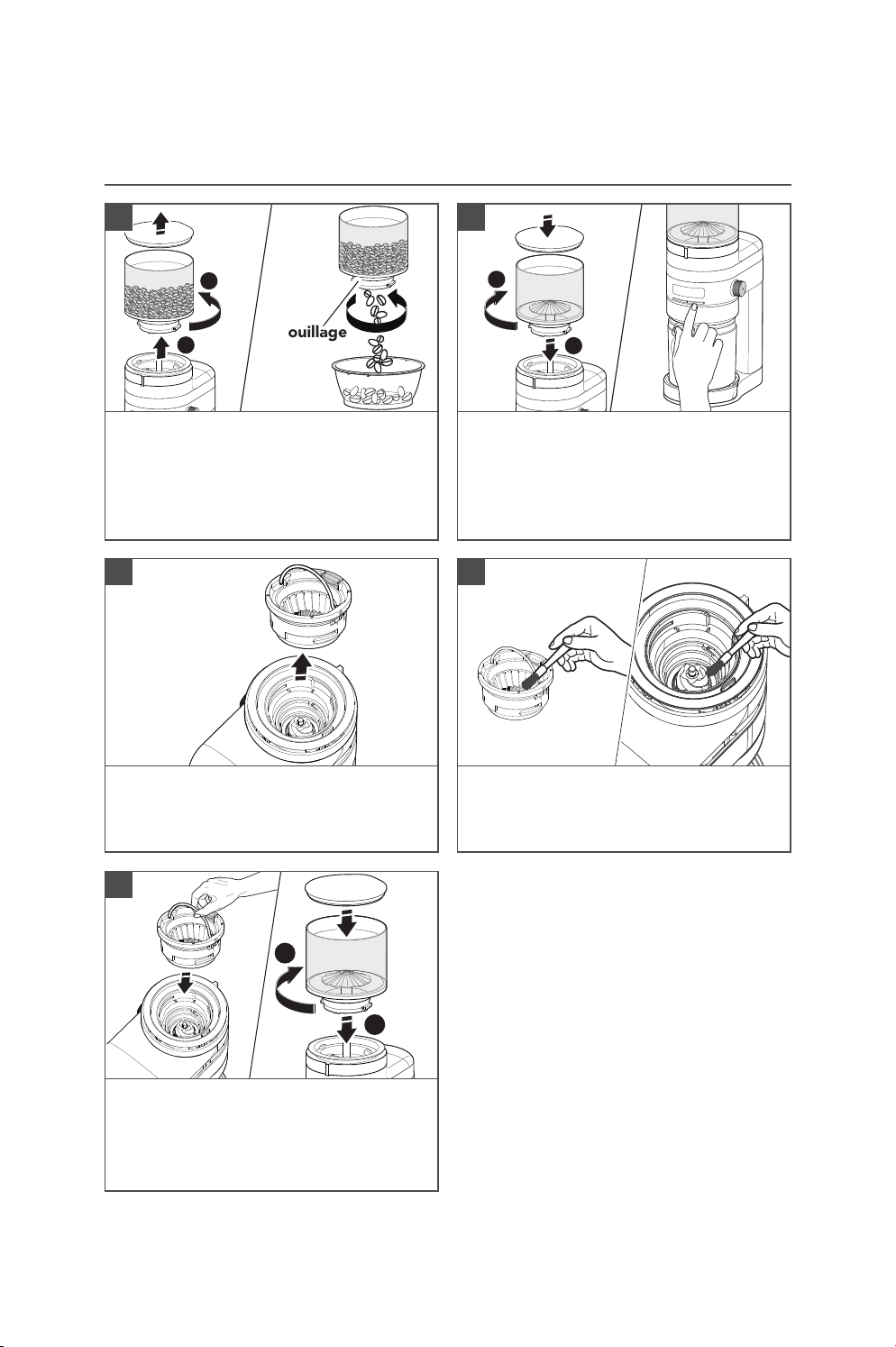 ouillage