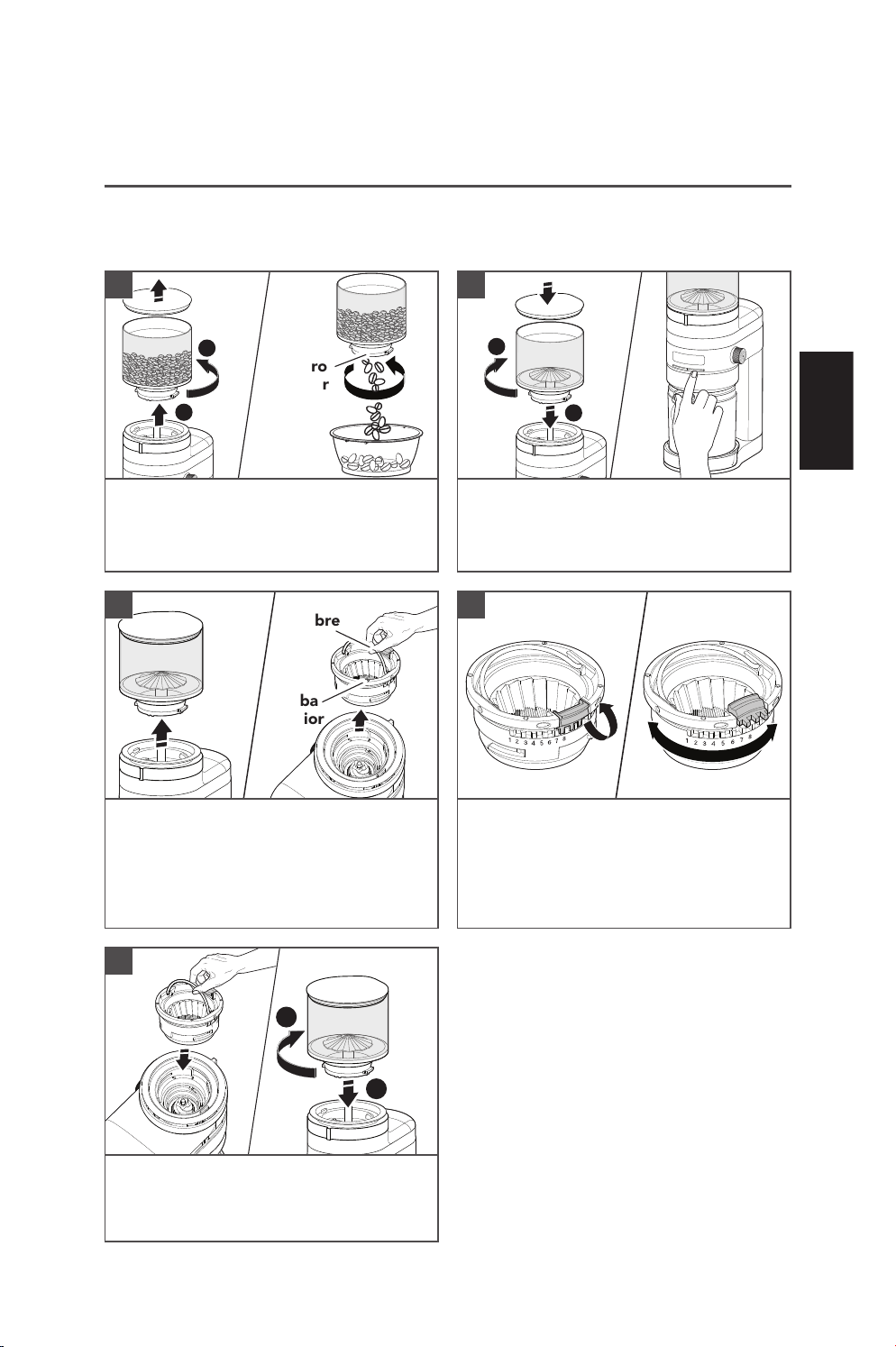 ro
r

bre

ba
ior

1 2 3 4 5 6 7 8

1 2 3 4 5 6 7 8